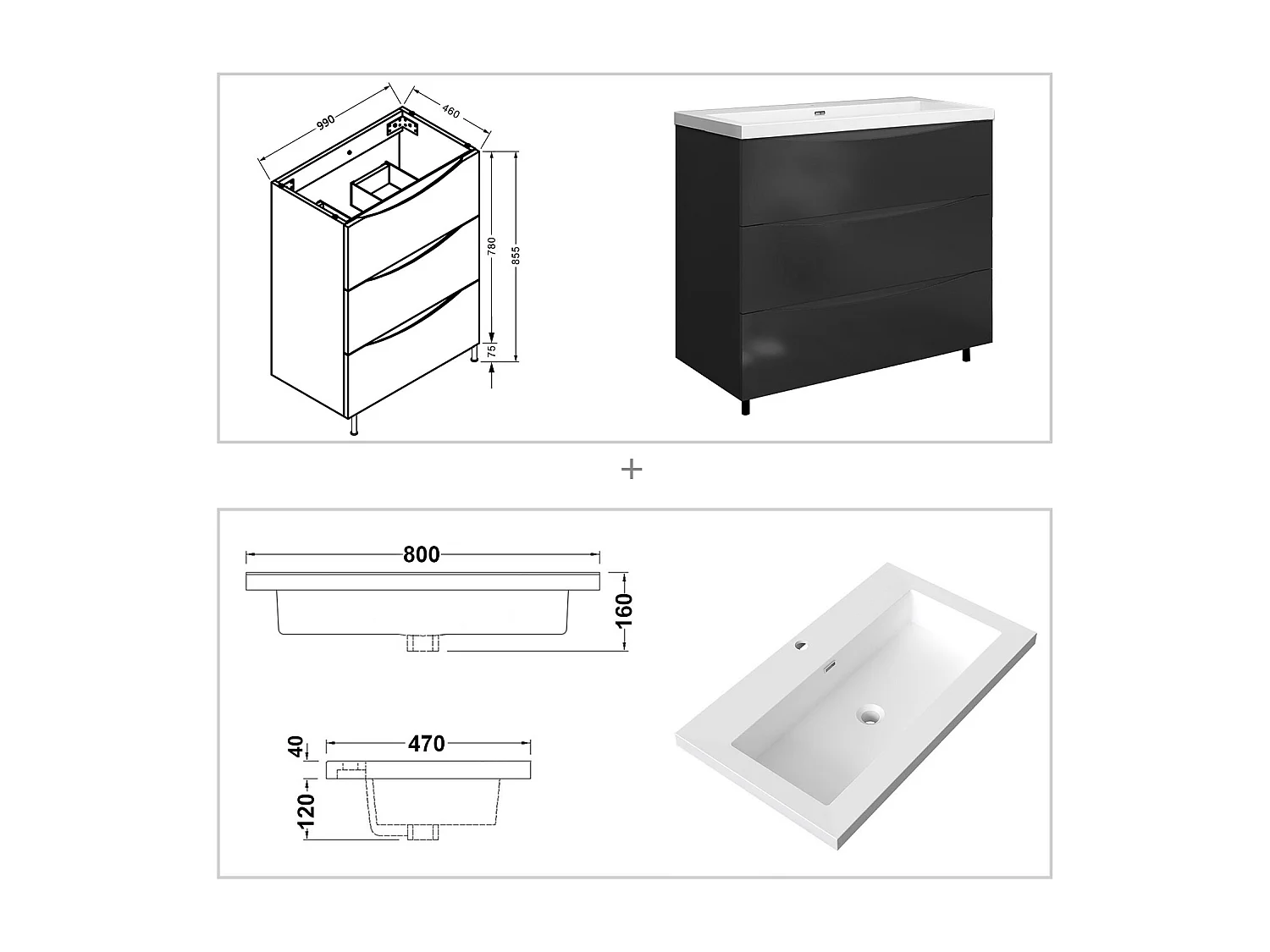 990
460
780
855
75

+

800
160

40
470
120