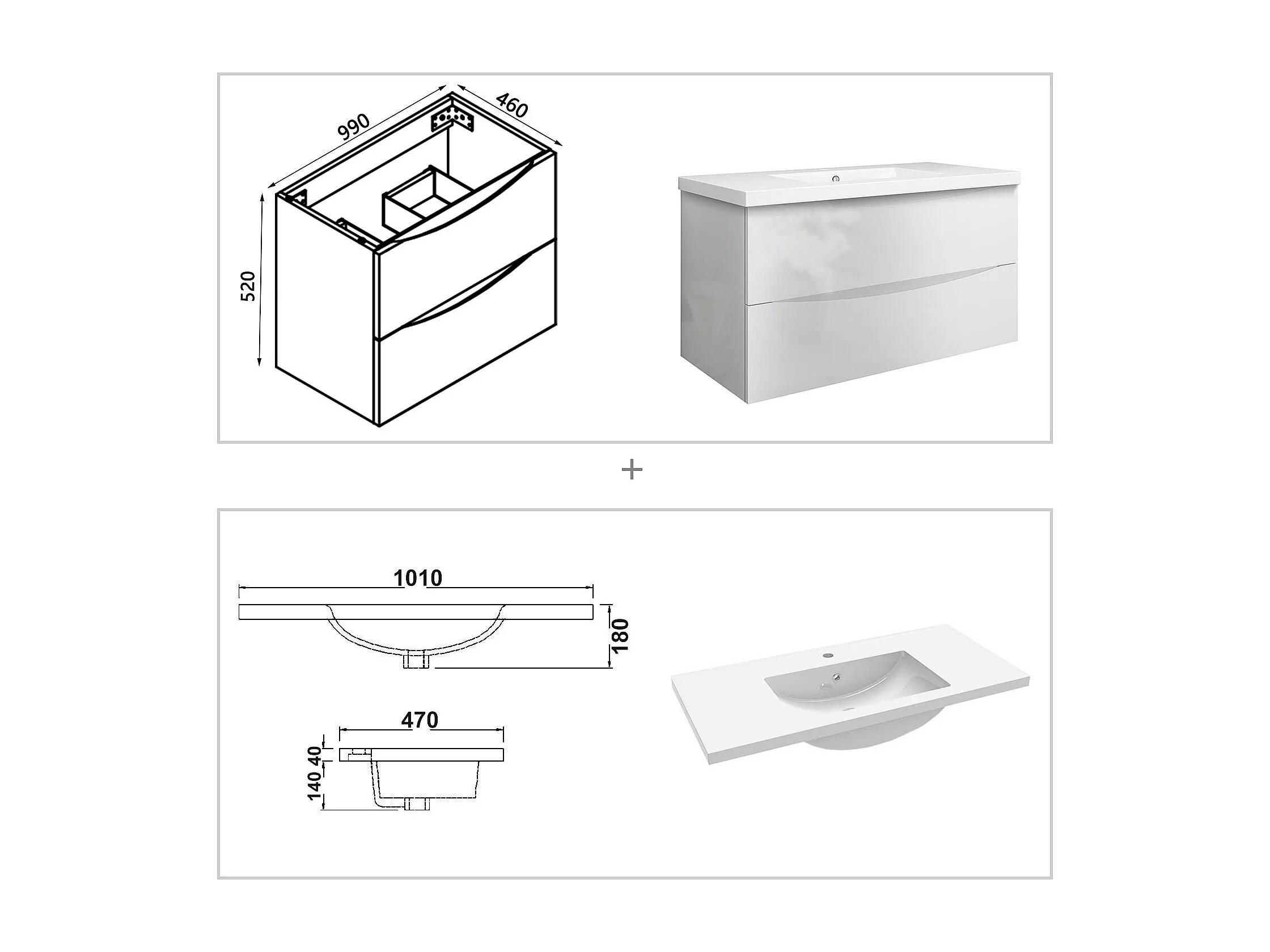 990
460
520

+

1010
180
470
40
140