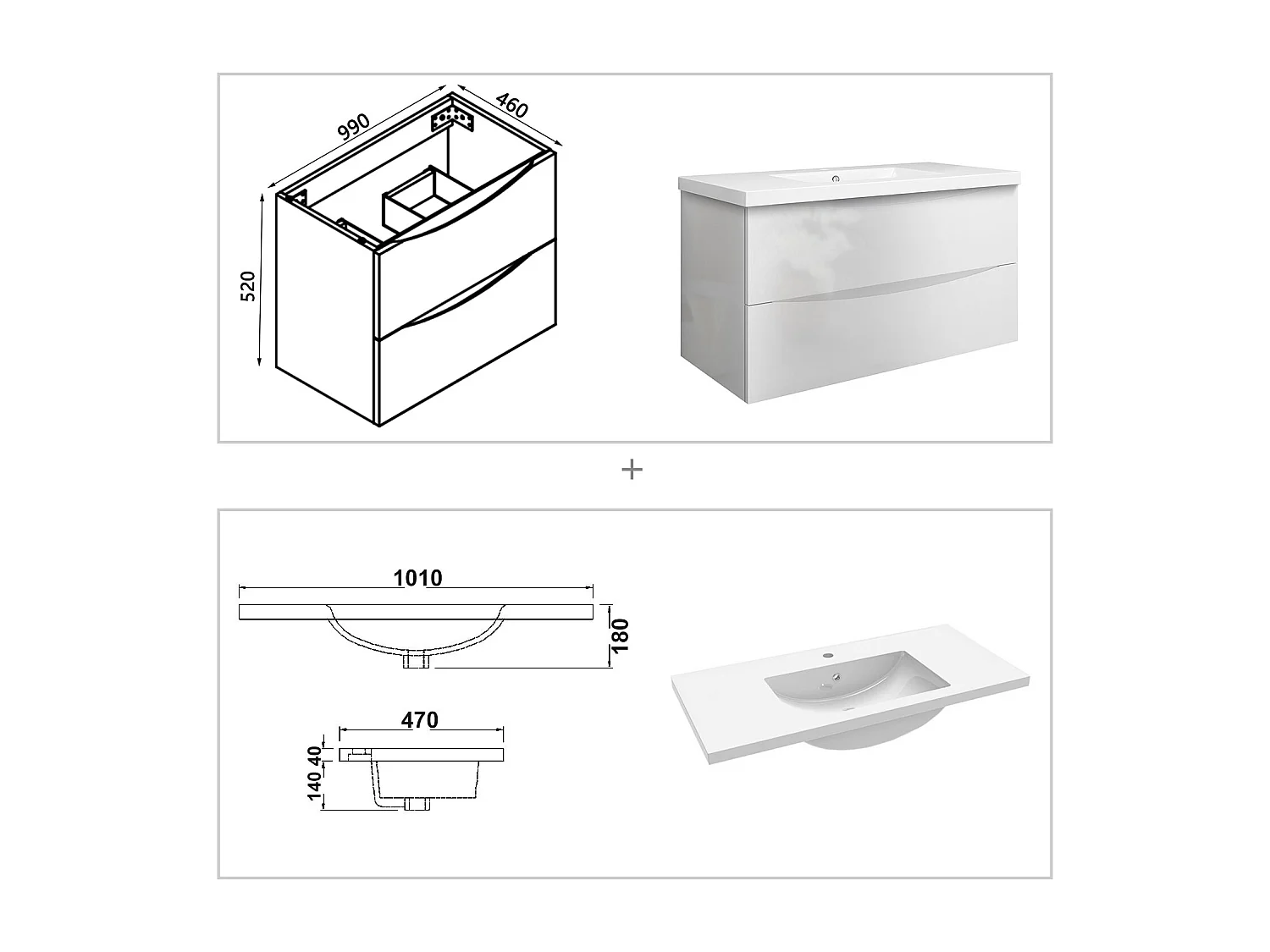 990
460
520
+
1010
180
470
40
140