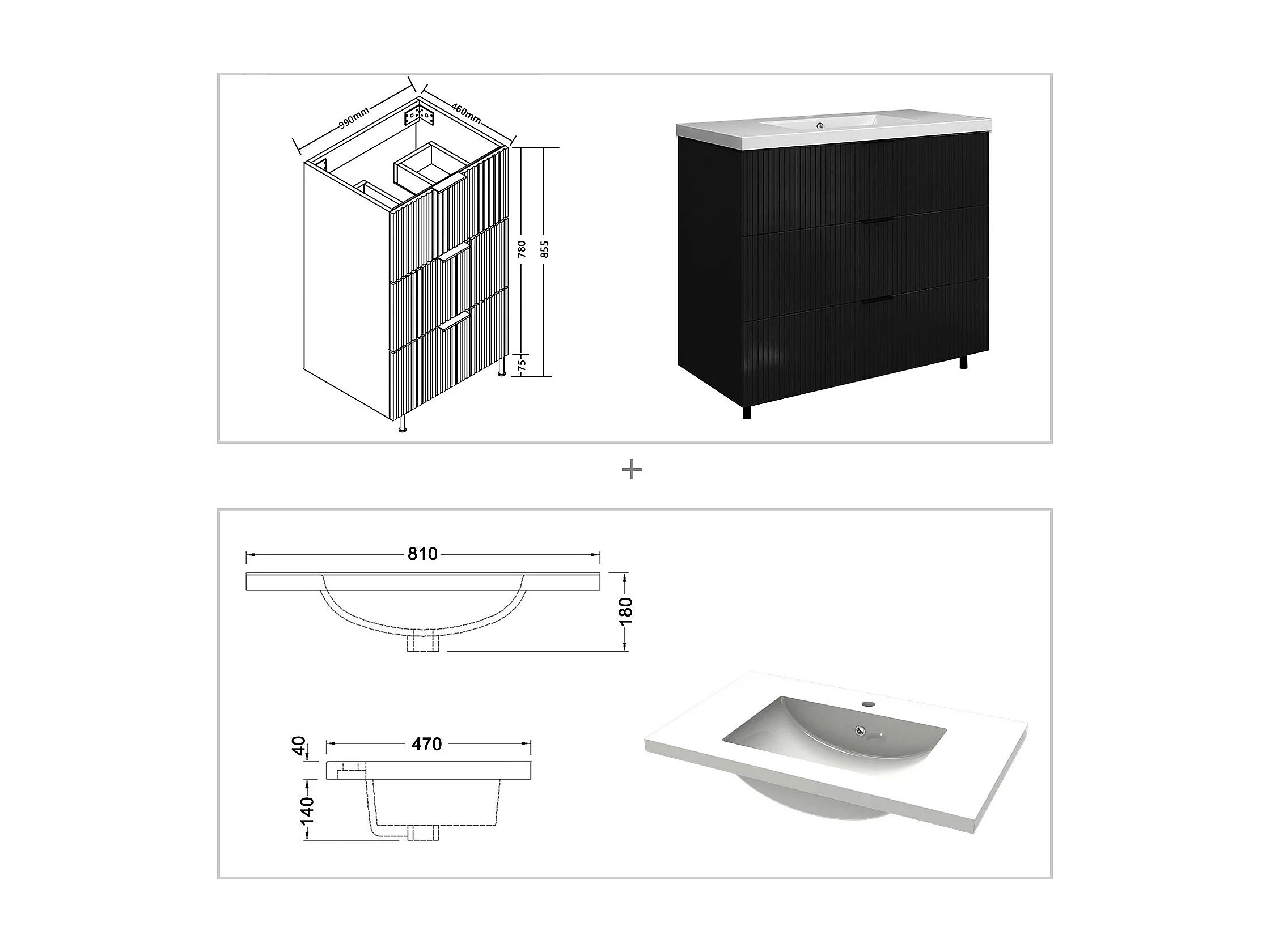 990mm
460mm
780
855
75

+

810
180

40
470
140