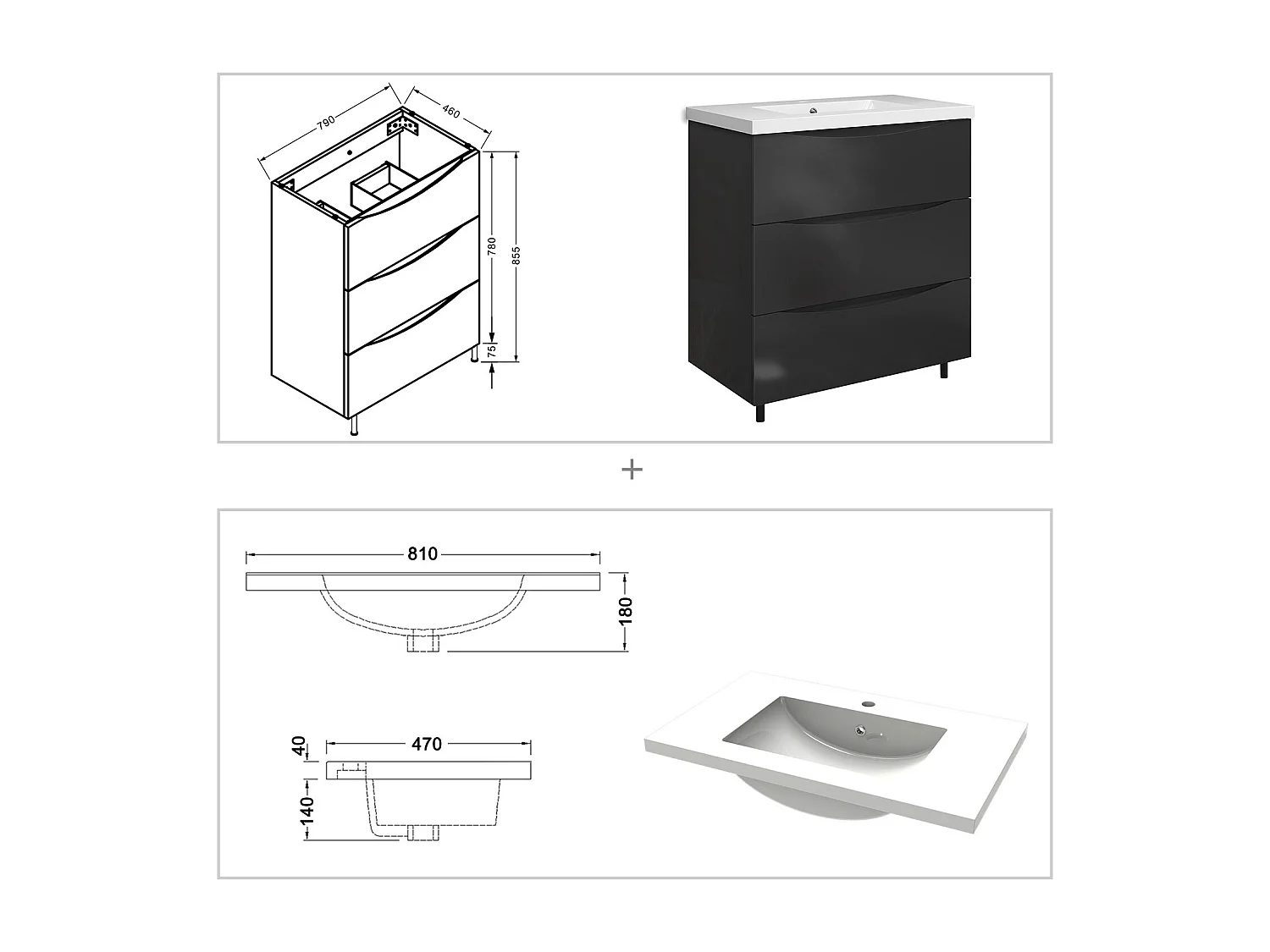 790
460
780
855
75

+

810
180
40
470
140