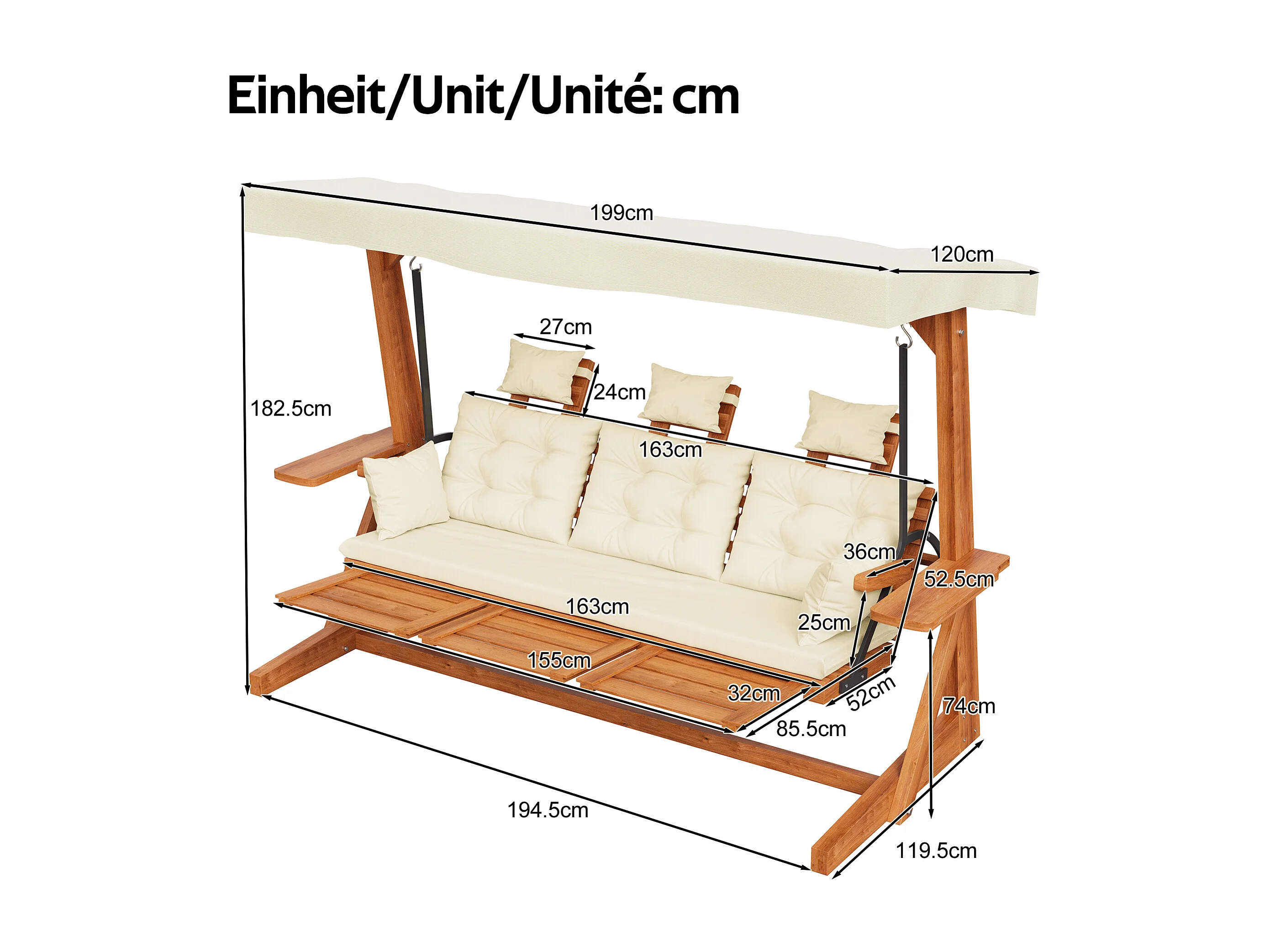 Einheit/Unit/Unité: cm

199cm

120cm

27cm

24cm

182.5cm

163cm

36cm

52.5cm

163cm

25cm

155cm

32cm

52cm

74cm

85.5cm

194.5cm

119.5cm