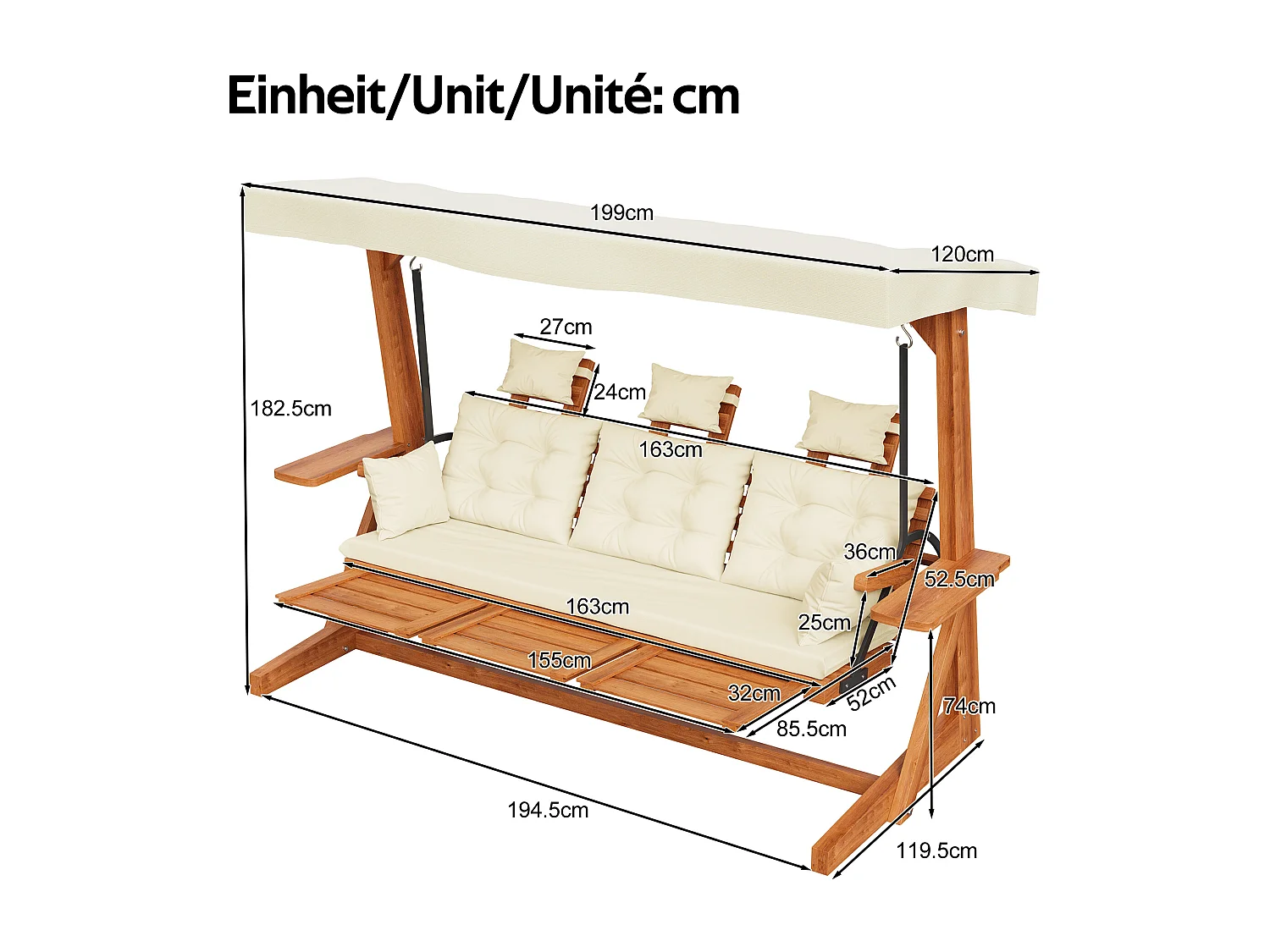 Einheit/Unit/Unité: cm

199cm

120cm

27cm

24cm

182.5cm

163cm

36cm

52.5cm

163cm

25cm

155cm

32cm

52cm

74cm

85.5cm

194.5cm

119.5cm