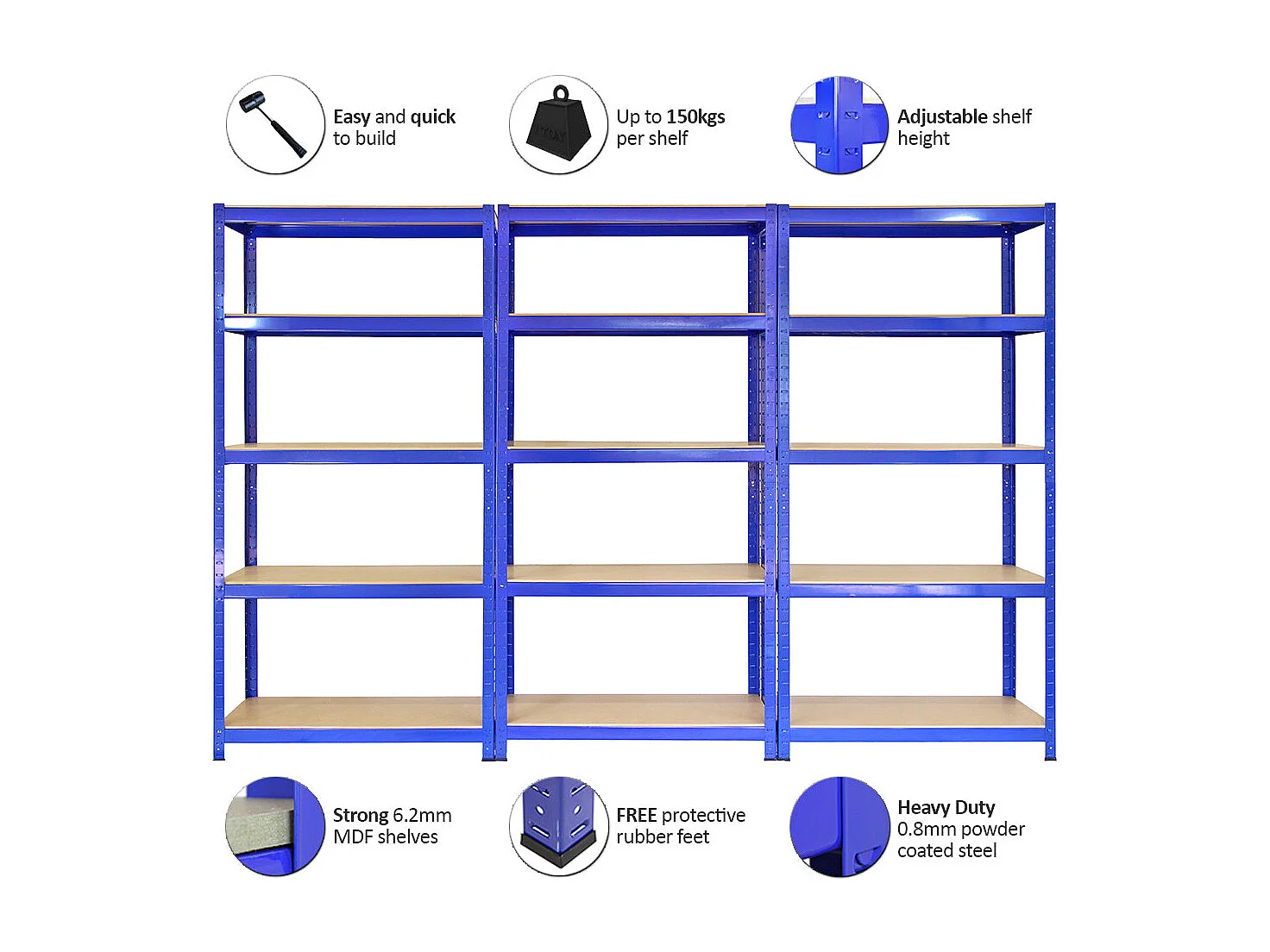 Easy and quick to build

Up to 150kgs per shelf

Adjustable shelf height

Strong 6.2mm MDF shelves

FREE protective rubber feet

Heavy Duty 0.8mm powder coated steel