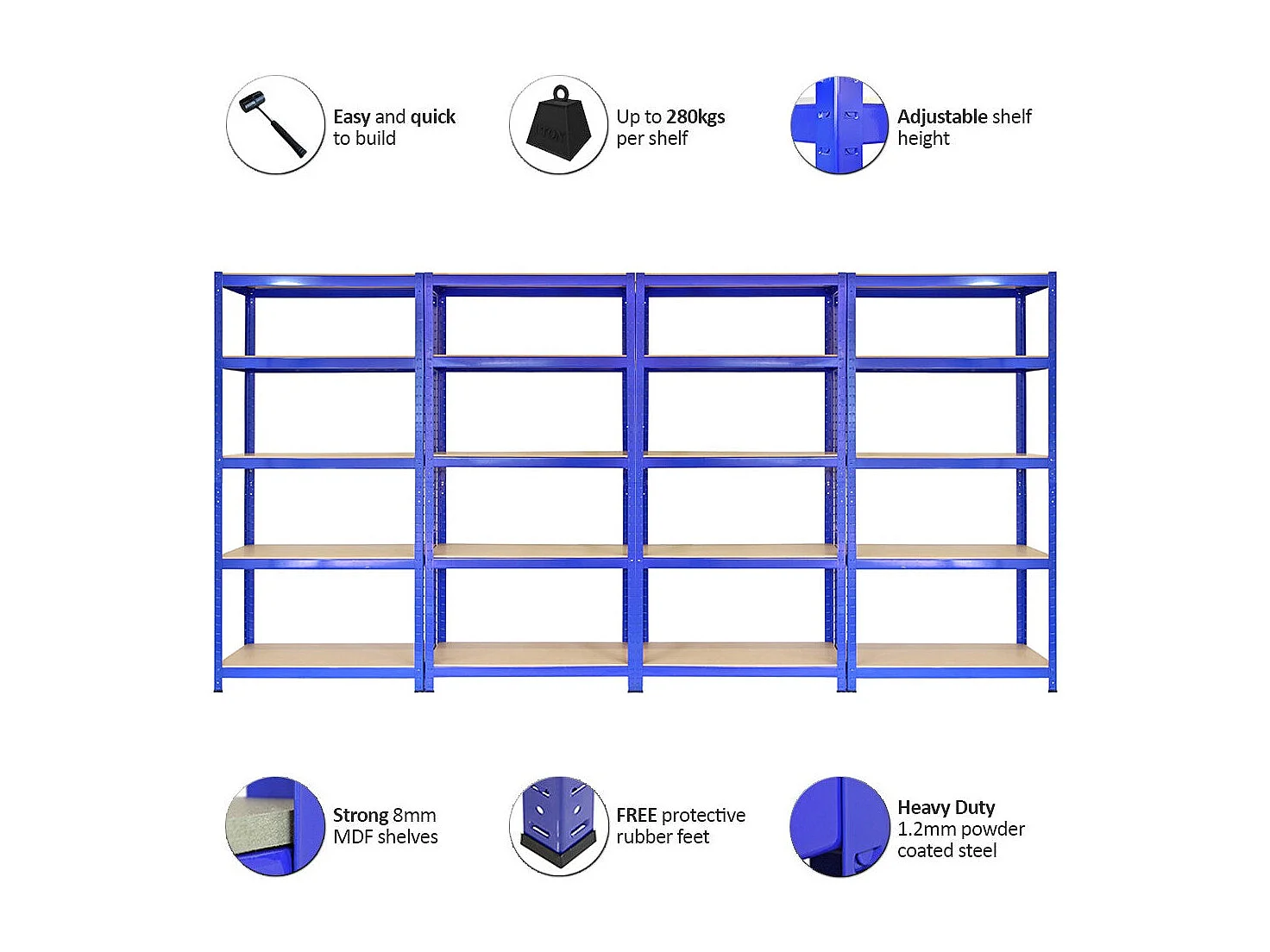 Easy and quick to build

Up to 280kgs per shelf

Adjustable shelf height

Strong 8mm MDF shelves

FREE protective rubber feet

Heavy Duty 1.2mm powder coated steel