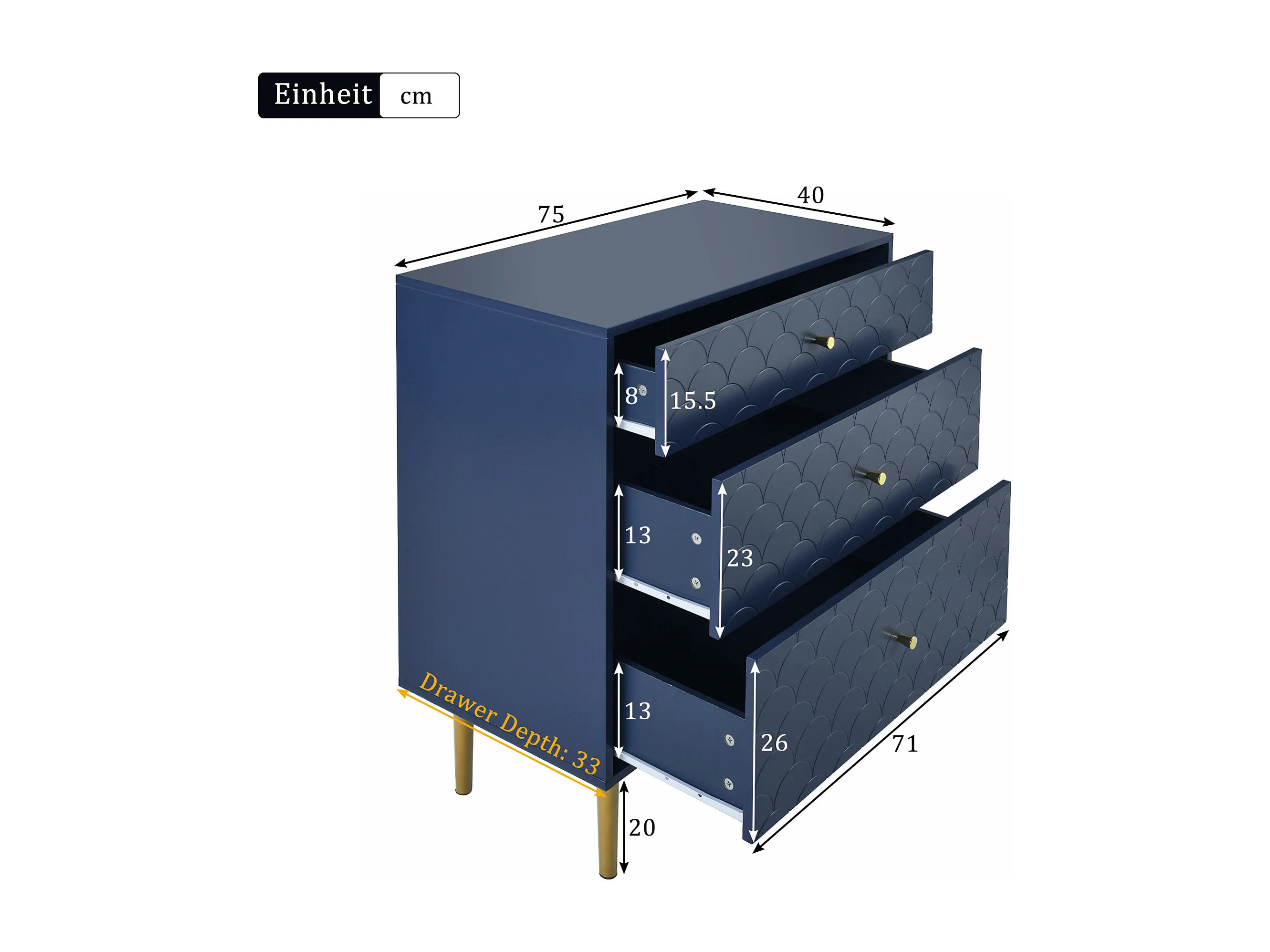 Einheit cm

75
40
8
15.5
13
23
13
26
71
Drawer Depth: 33
20