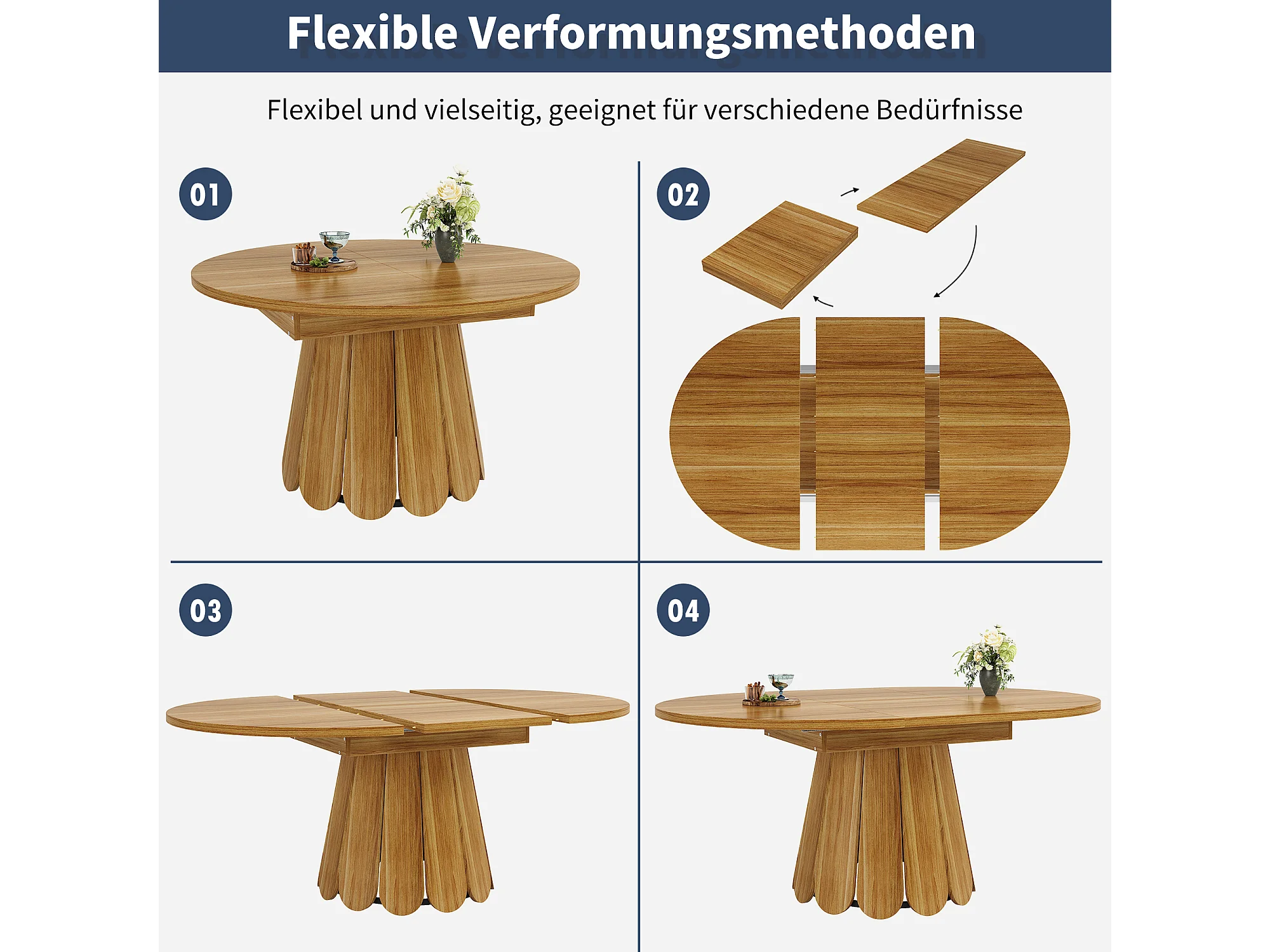 Flexible Verformungsmethoden

Flexibel und vielseitig, geeignet für verschiedene Bedürfnisse

01

02

03

04