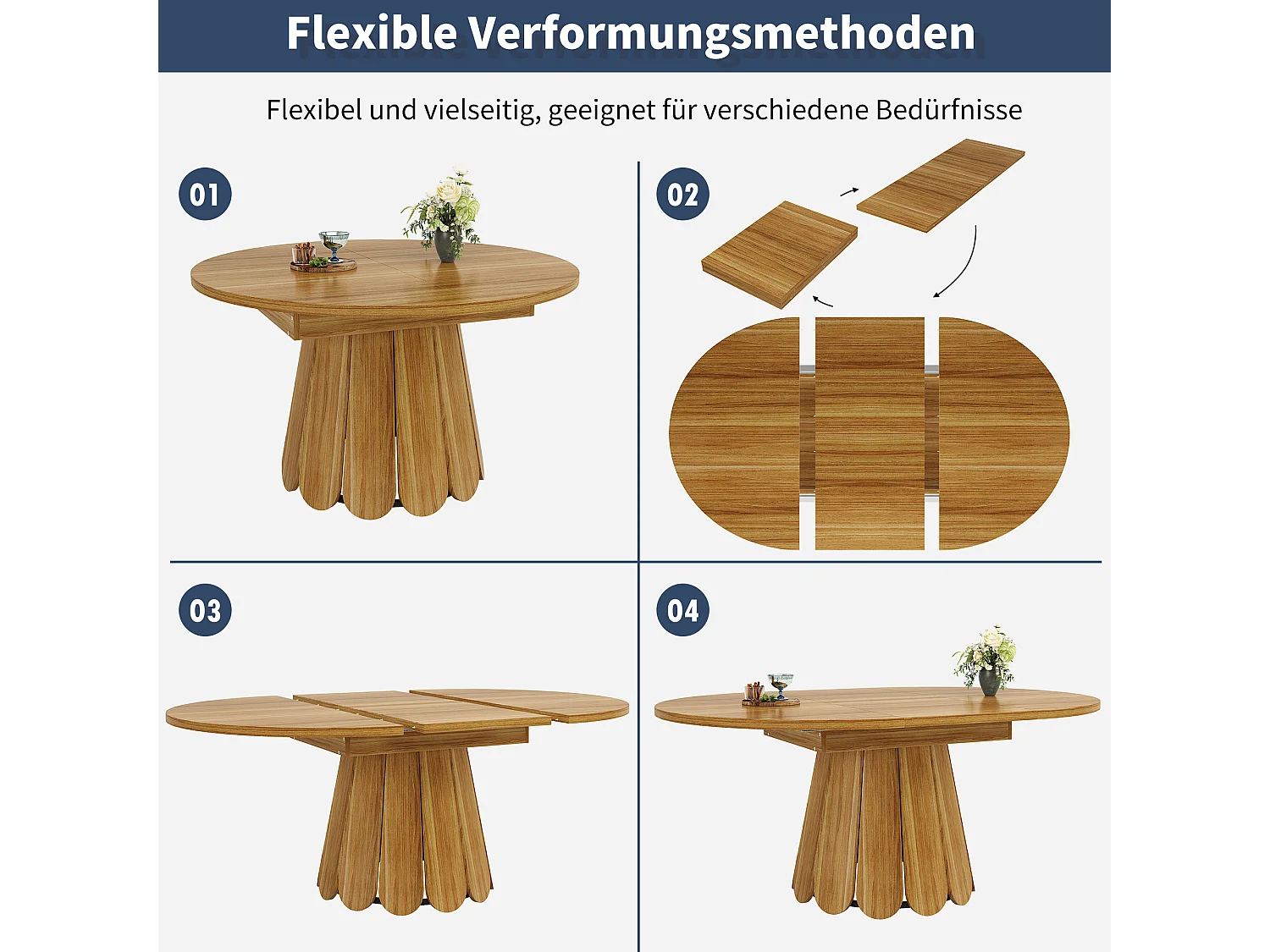 Flexible Verformungsmethoden

Flexibel und vielseitig, geeignet für verschiedene Bedürfnisse

01

02

03

04