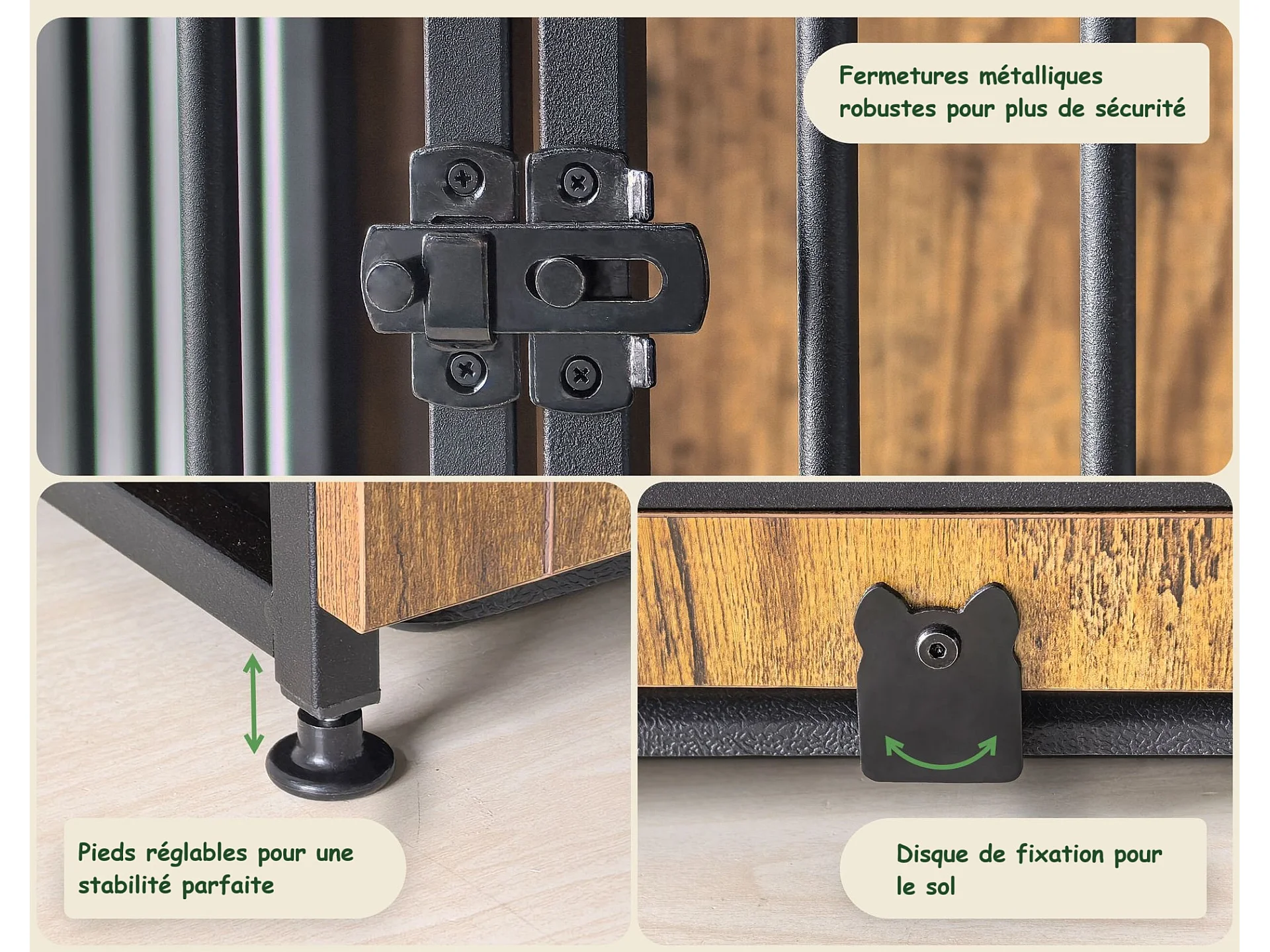 Fermetures métalliques robustes pour plus de sécurité

Pieds réglables pour une stabilité parfaite

Disque de fixation pour le sol