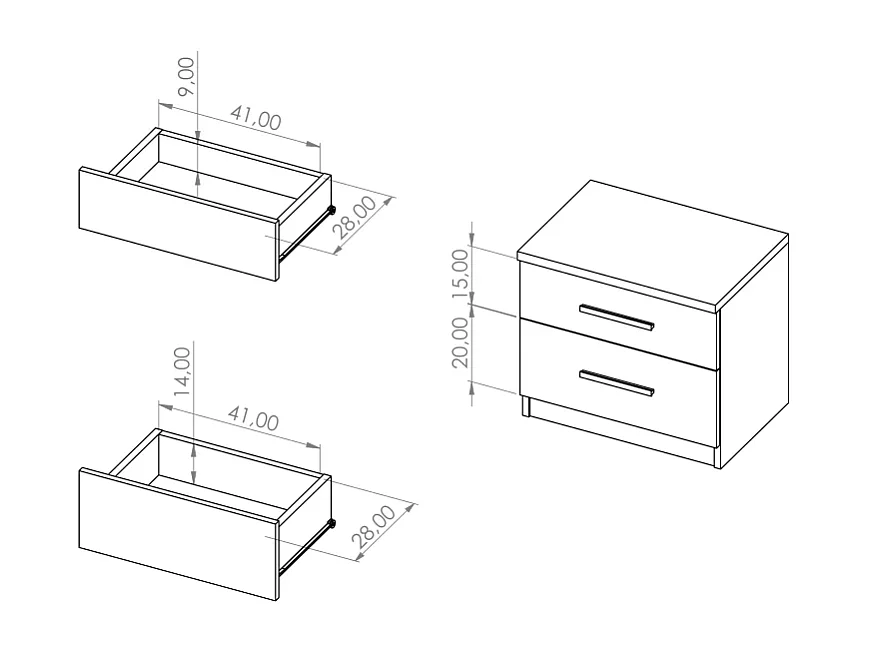 9,00
41,00
28,00
14,00
41,00
28,00
15,00
20,00