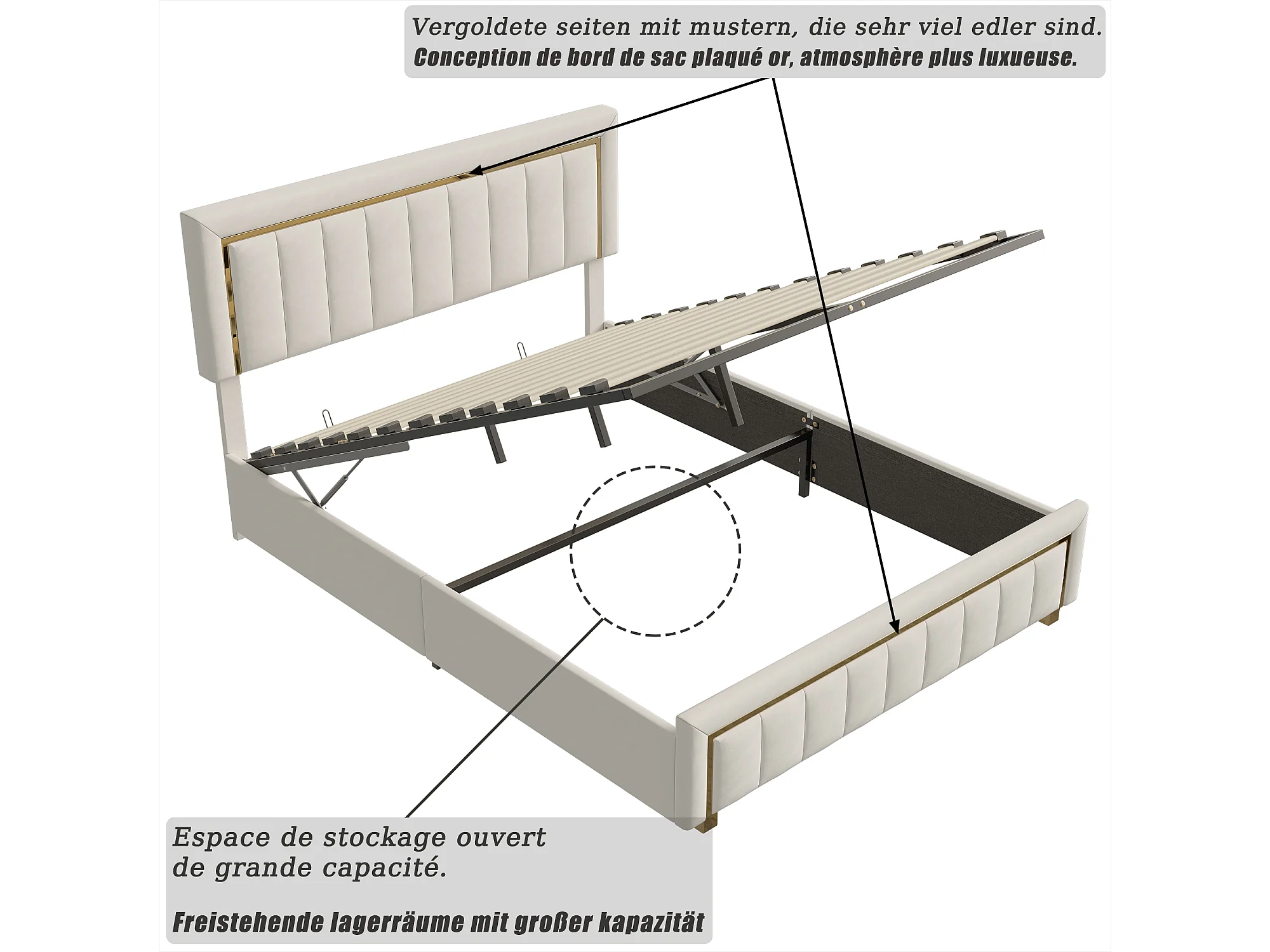 Vergoldete seiten mit mustern, die sehr viel edler sind.
Conception de bord de sac plaqué or, atmosphère plus luxueuse.

Espace de stockage ouvert de grande capacité.

Freistehende lagerräume mit großer kapazität