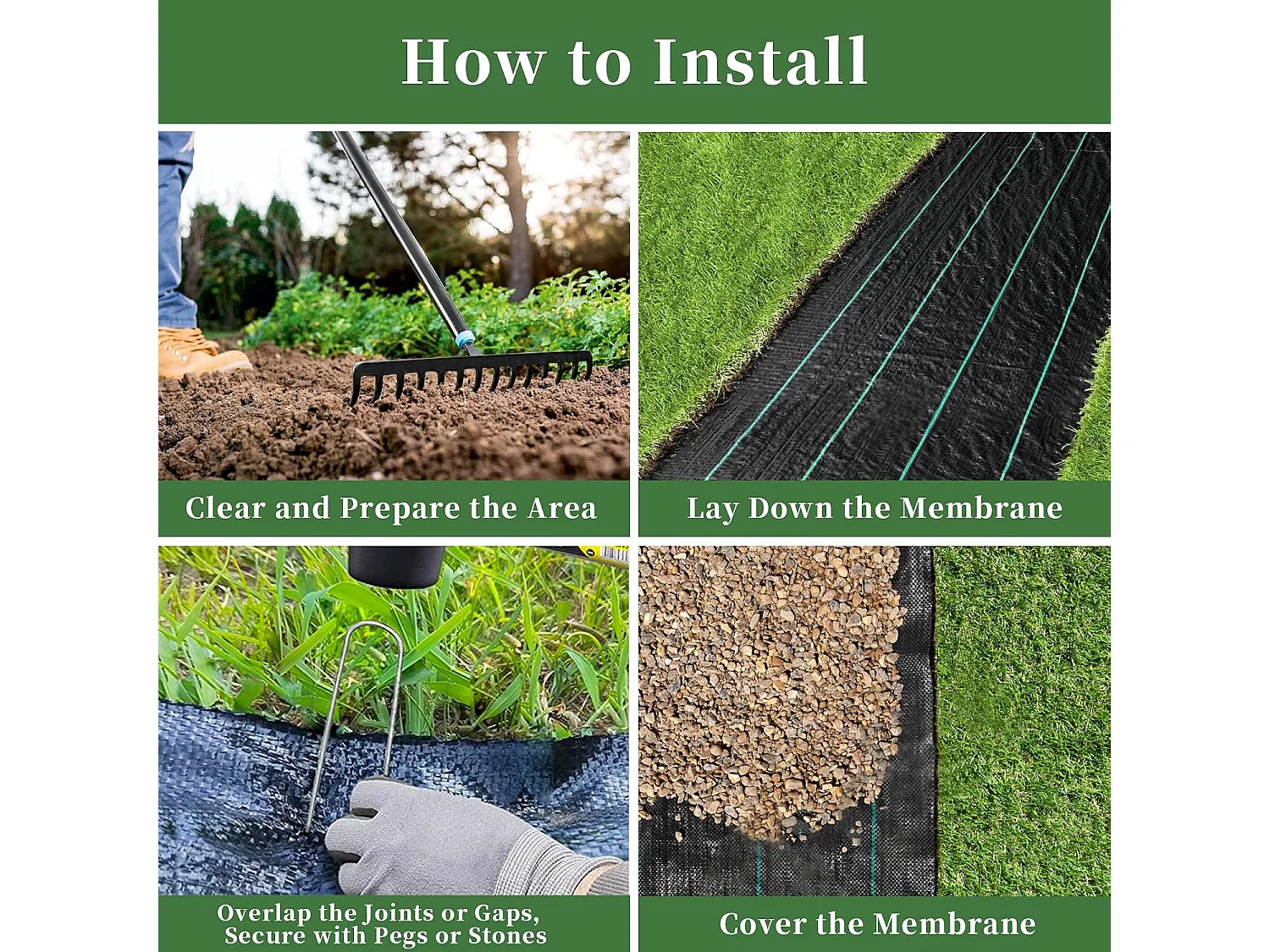 How to Install

Clear and Prepare the Area

Lay Down the Membrane

Overlap the Joints or Gaps, Secure with Pegs or Stones

Cover the Membrane