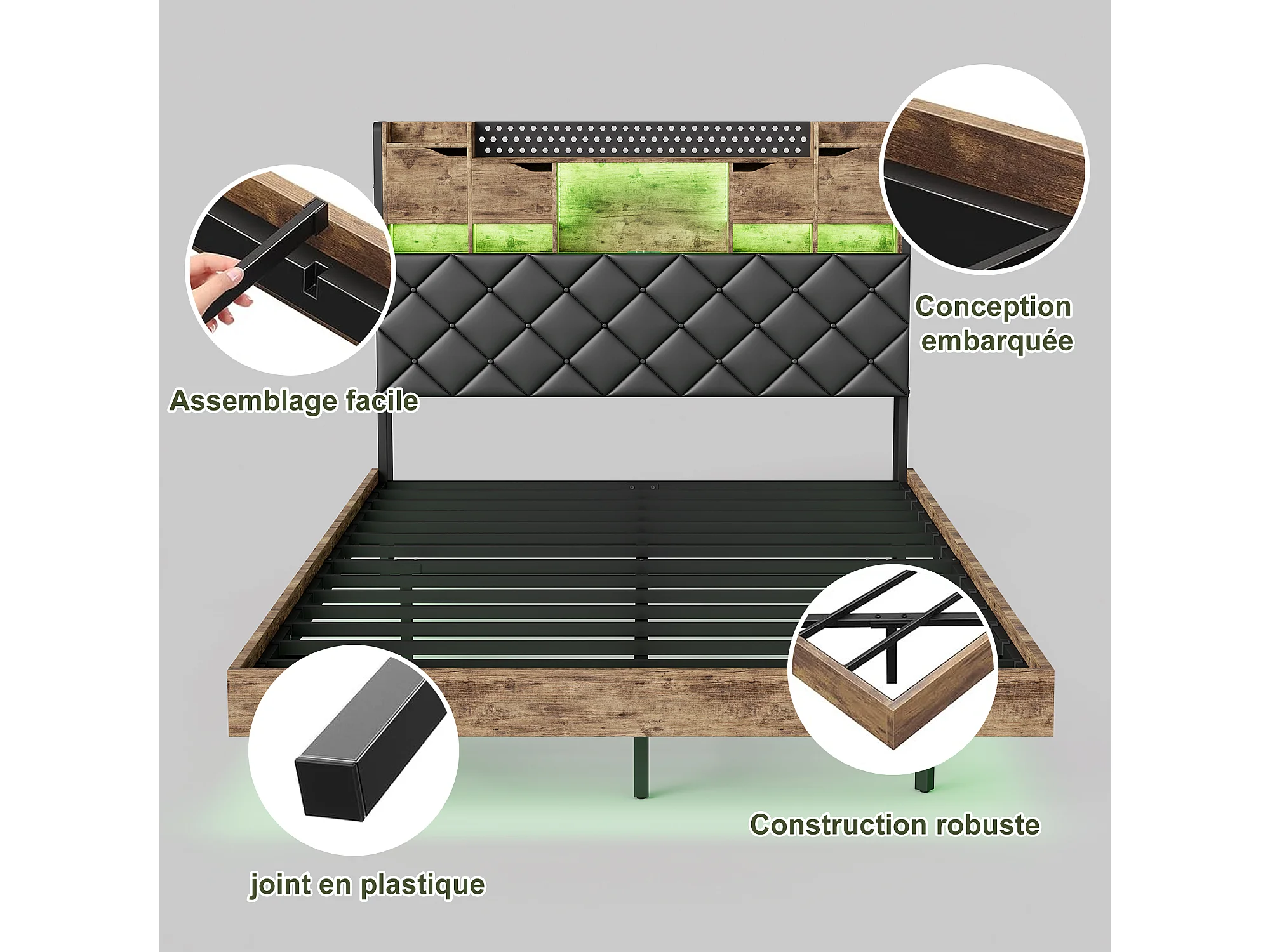 Conception embarquée

Assemblage facile

Construction robuste

joint en plastique