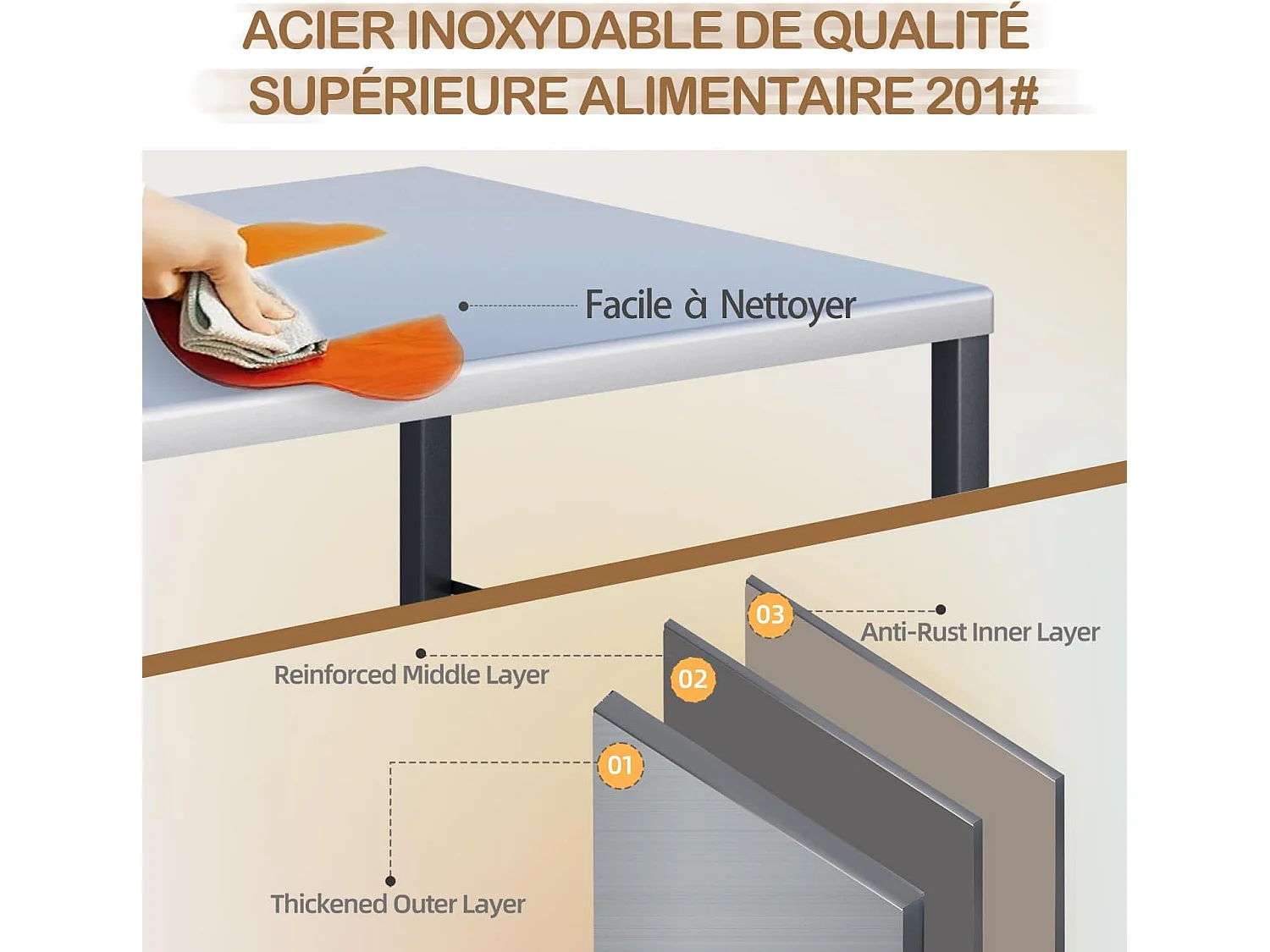 ACIER INOXYDABLE DE QUALITÉ SUPÉRIEURE ALIMENTAIRE 201#

Facile à Nettoyer

03

Anti-Rust Inner Layer

Reinforced Middle Layer

02

01

Thickened Outer Layer