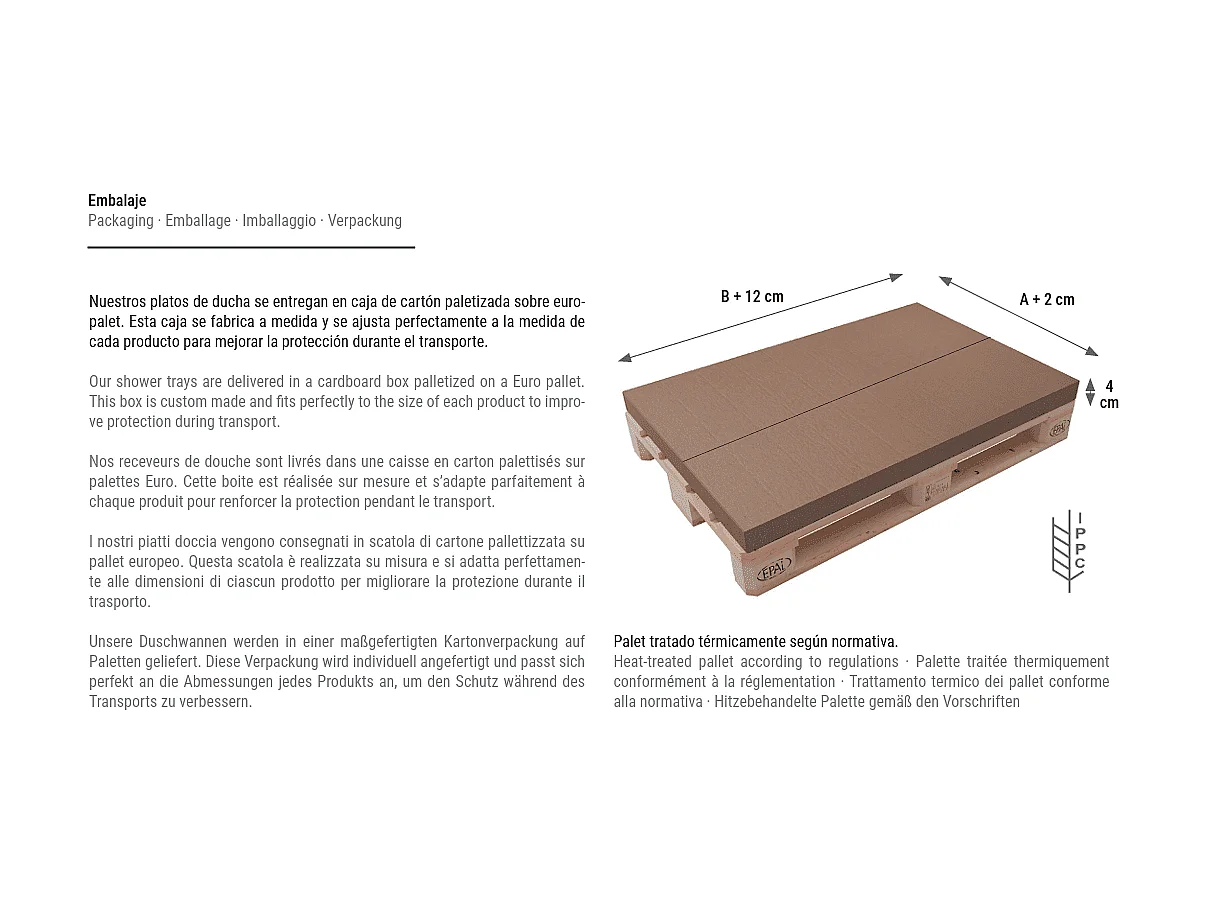 Embalaje
Packaging · Emballage · Imballaggio · Verpackung

Nuestros platos de ducha se entregan en caja de cartón paletizada sobre europalet. Esta caja se fabrica a medida y se ajusta perfectamente a la medida de cada producto para mejorar la protección durante el transporte.

Our shower trays are delivered in a cardboard box palletized on a Euro pallet. This box is custom made and fits perfectly to the size of each product to improve protection during transport.

Nos receveurs de douche sont livrés dans une caisse en carton palettisés sur palettes Euro. Cette boite est réalisée sur mesure et s'adapte parfaitement à chaque produit pour renforcer la protection pendant le transport.

I nostri piatti doccia vengono consegnati in scatola di cartone pallettizzata su pallet europeo. Questa scatola è realizzata su misura e si adatta perfettamente alle dimensioni di ciascun prodotto per migliorare la protezione durante il trasporto.

Unsere Duschwannen werden in einer maßgefertigten Kartonverpackung auf Paletten geliefert. Diese Verpackung wird individuell angefertigt und passt sich perfekt an die Abmessungen jedes Produkts an, um den Schutz während des Transports zu verbessern.

B + 12 cm
A + 2 cm
4 cm
EPAL
EPAL
I P P C

Palet tratado térmicamente según normativa.
Heat-treated pallet according to regulations · Palette traitée thermiquement conformément à la réglementation · Trattamento termico dei pallet conforme alla normativa · Hitzebehandelte Palette gemäß den Vorschriften