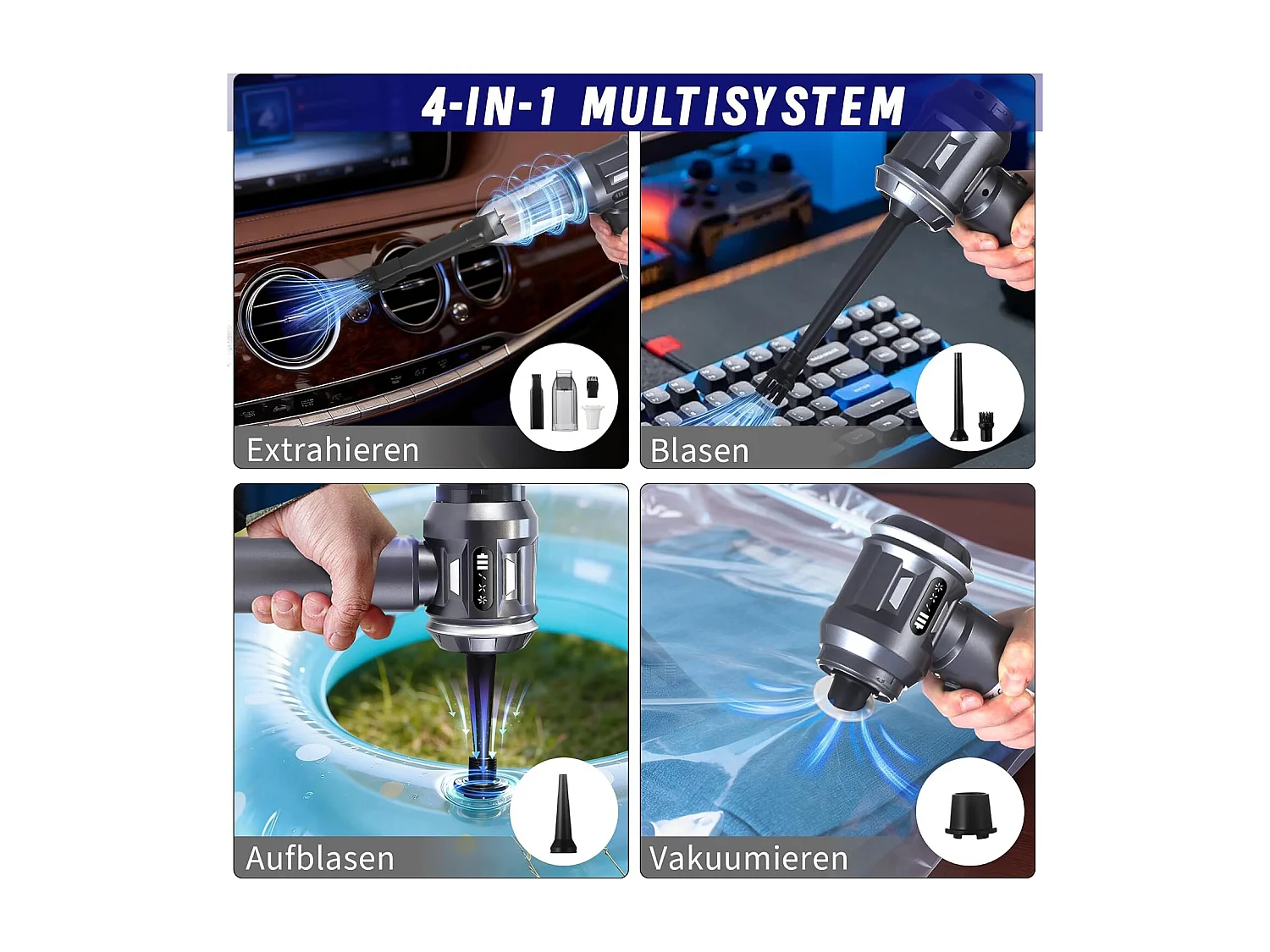 4-IN-1 MULTISYSTEM

Extrahieren

Blasen

Aufblasen

Vakuumieren