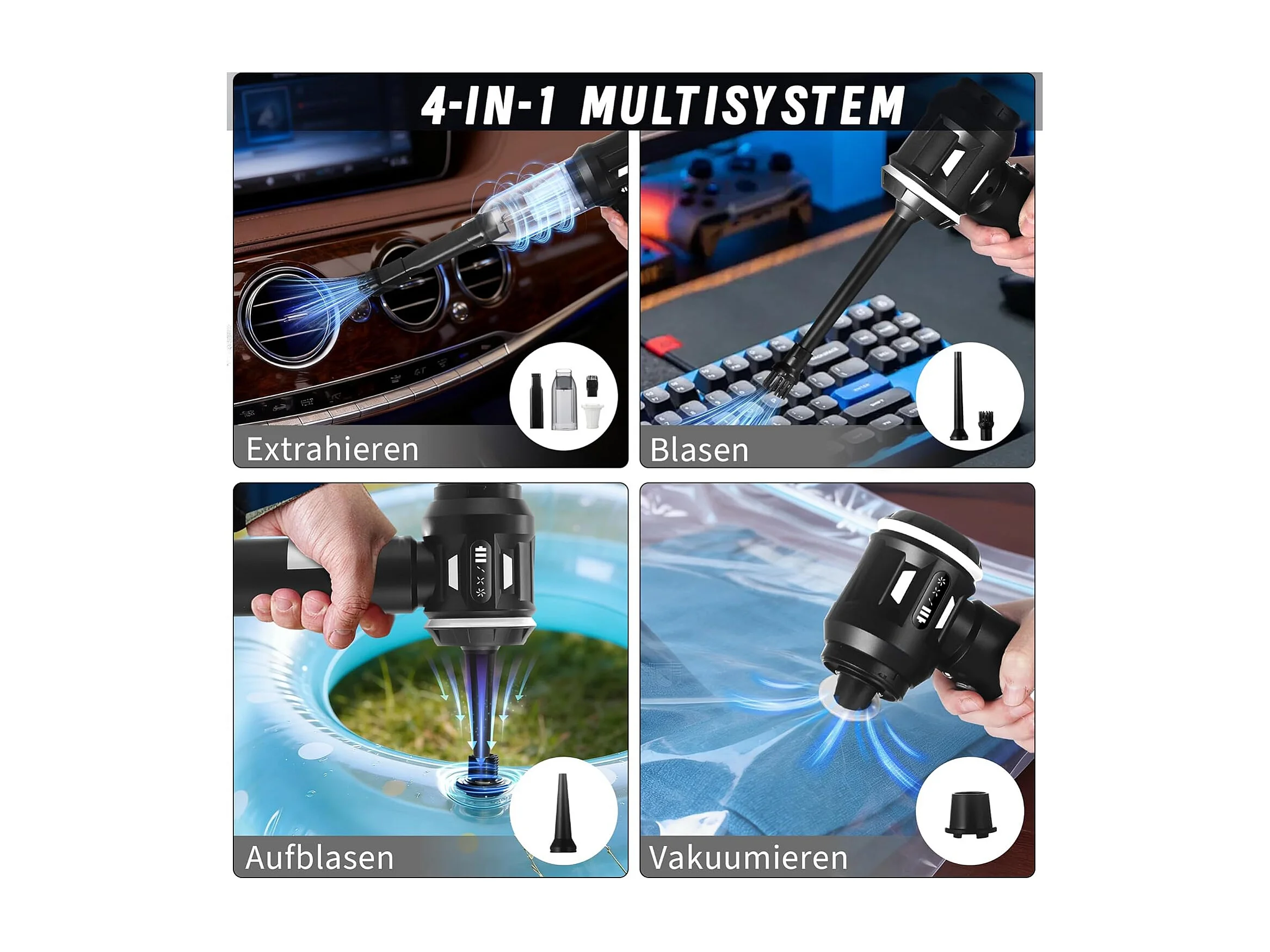 4-IN-1 MULTISYSTEM

Extrahieren

Blasen

Aufblasen

Vakuumieren