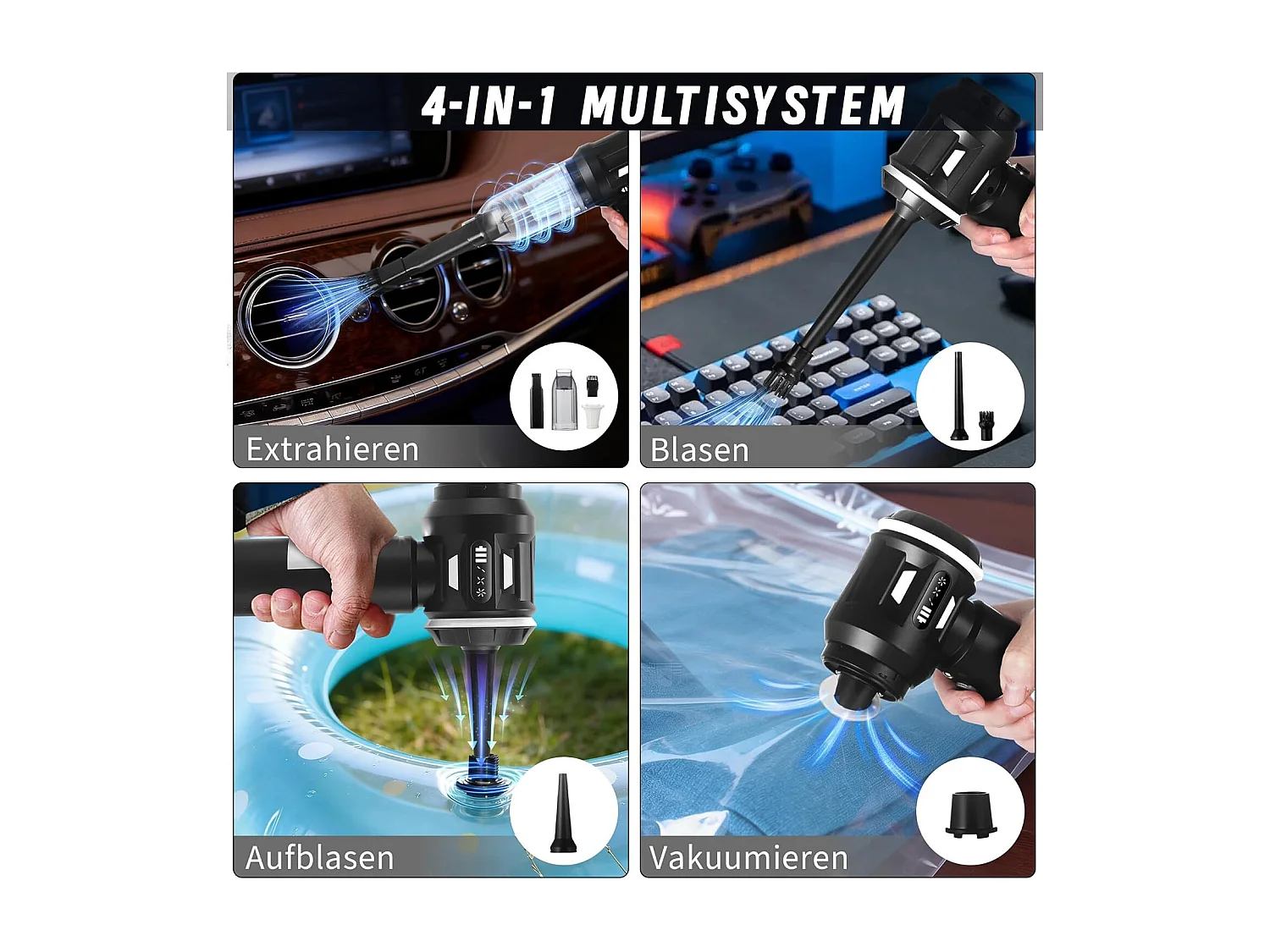 4-IN-1 MULTISYSTEM

Extrahieren

Blasen

Aufblasen

Vakuumieren