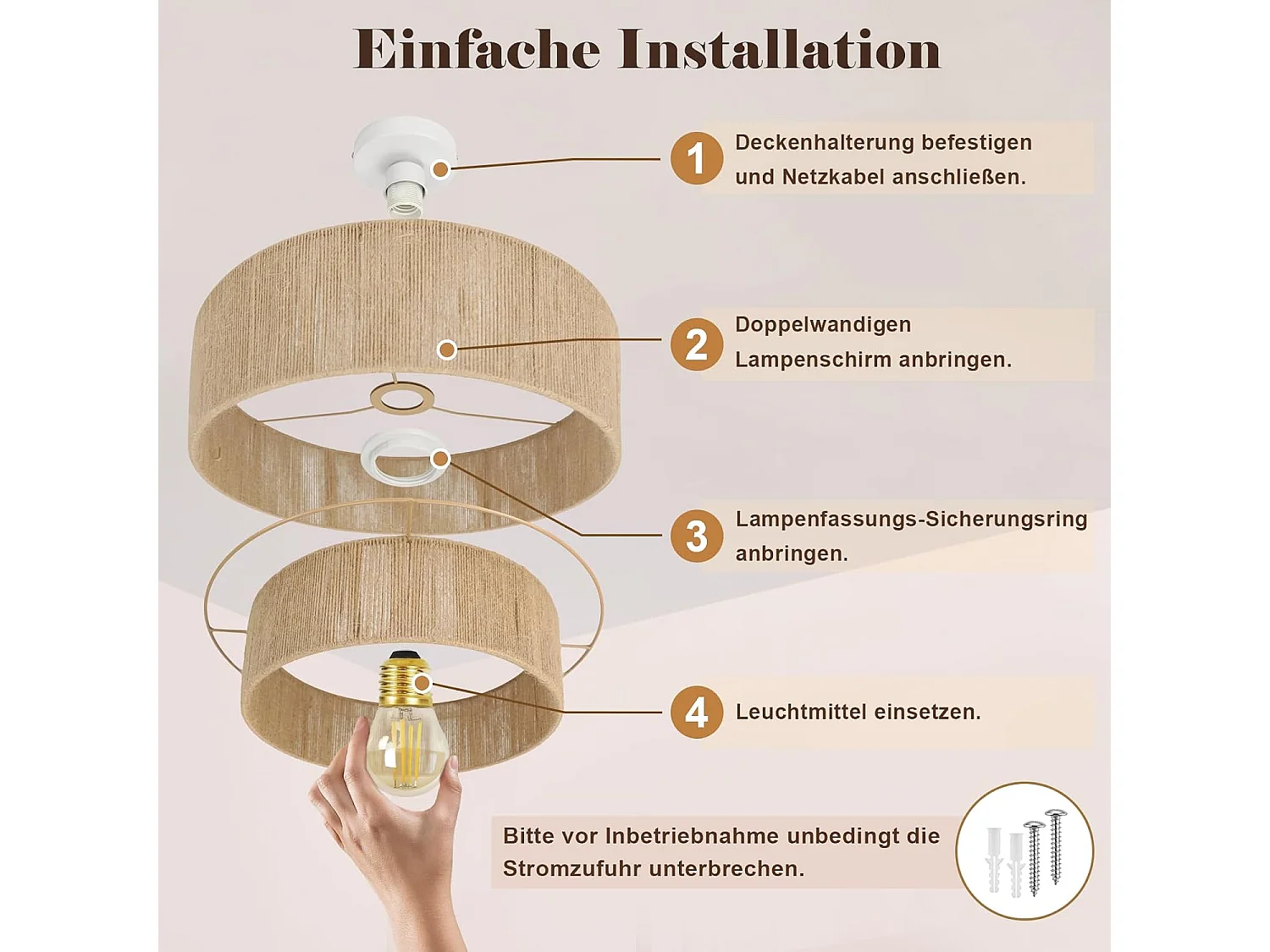 Einfache Installation

1 Deckenhalterung befestigen und Netzkabel anschließen.

2 Doppelwandigen Lampenschirm anbringen.

3 Lampenfassungs-Sicherungsring anbringen.

4 Leuchtmittel einsetzen.

Bitte vor Inbetriebnahme unbedingt die Stromzufuhr unterbrechen.