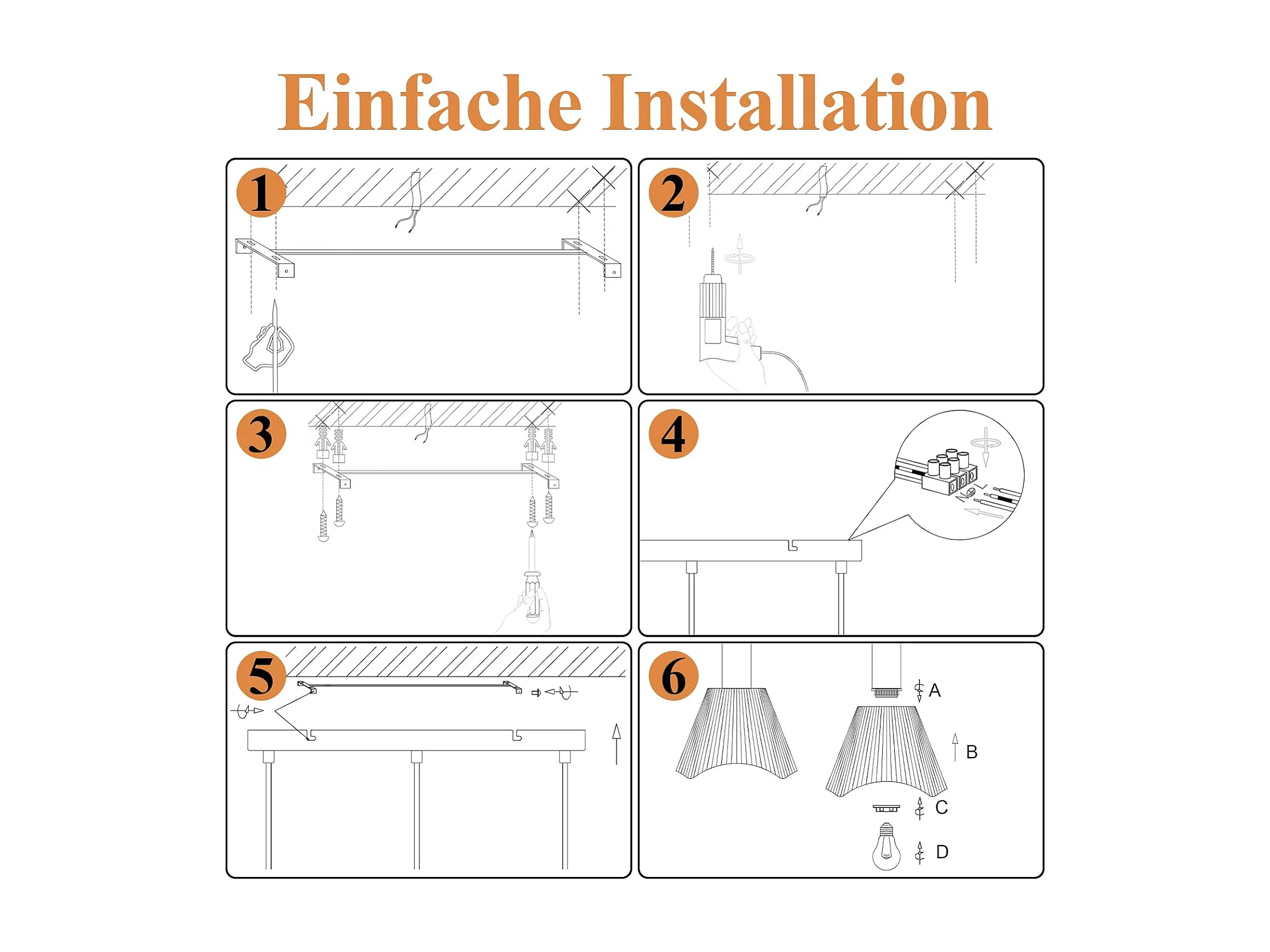 Einfache Installation

1

2

3

4

5

6

A

B

C

D