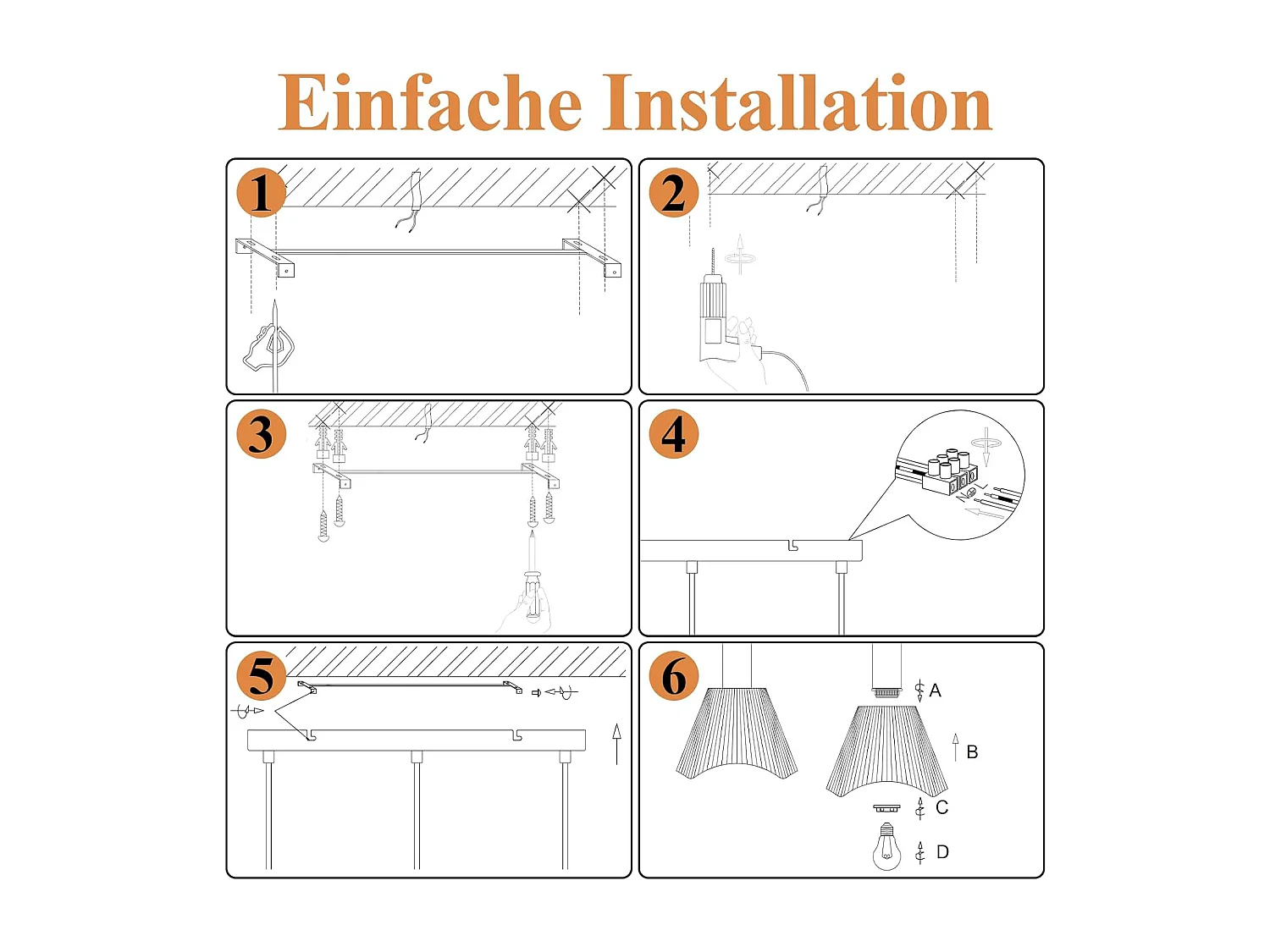 Einfache Installation

1

2

3

4

5

6

A

B

C

D