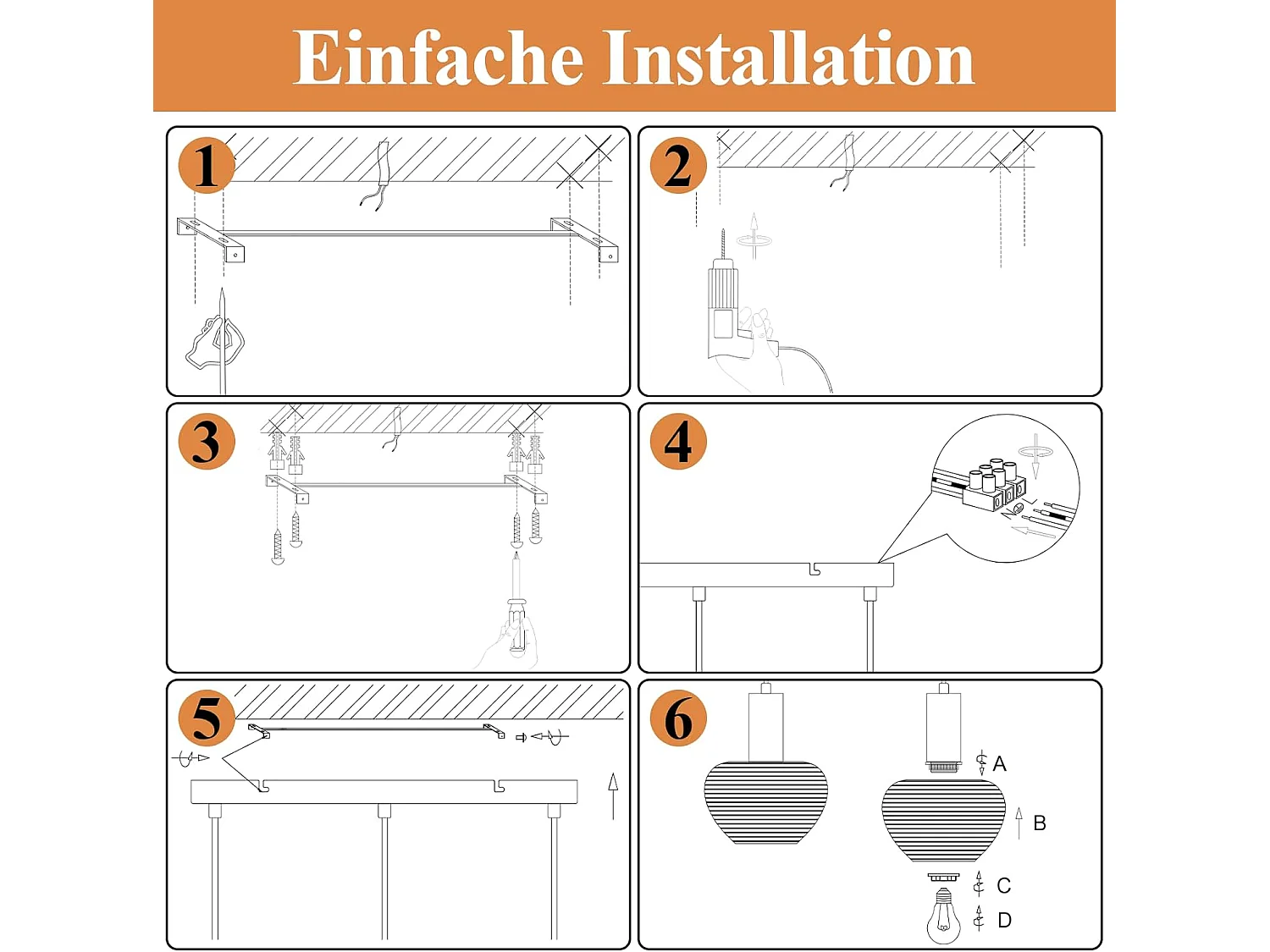 Einfache Installation

1

2

3

4

5

6

A

B

C

D