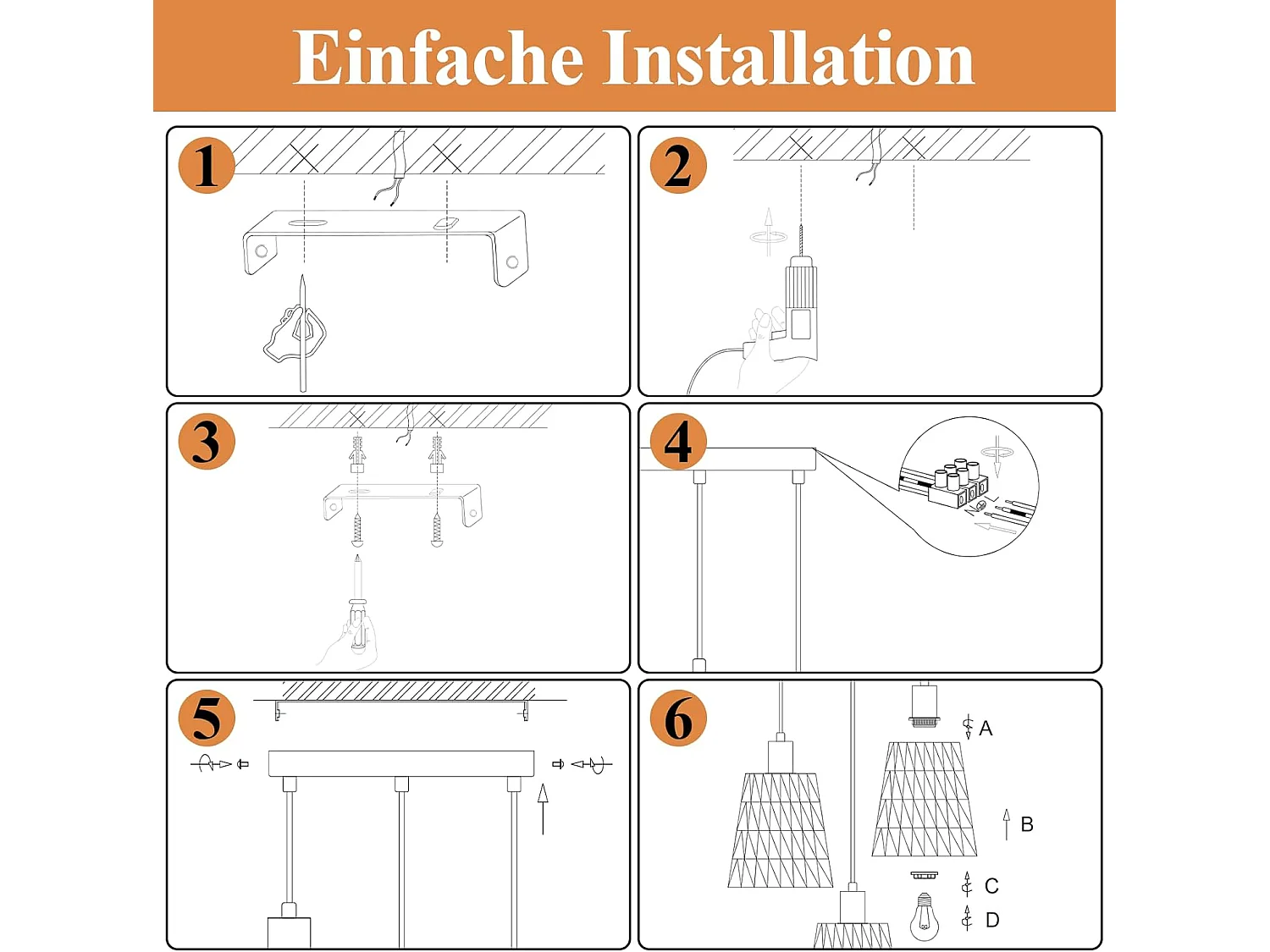 Einfache Installation

1

2

3

4

5

6

A

B

C

D