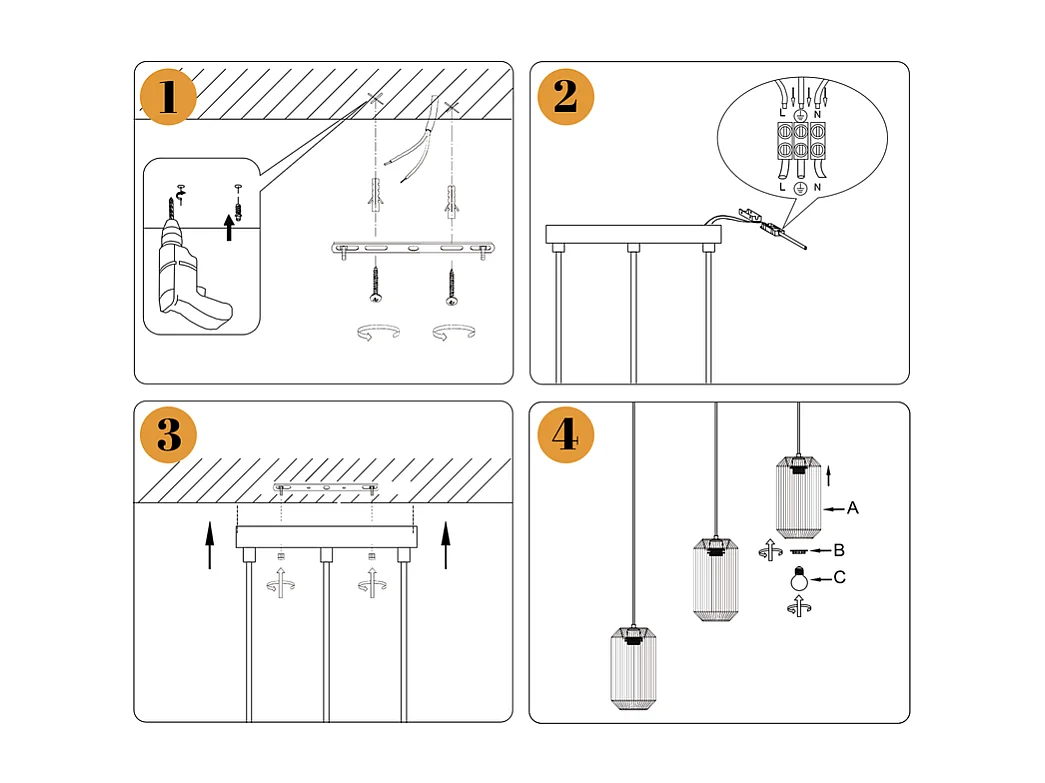 1

2

L N
L N

3

4

A
B
C