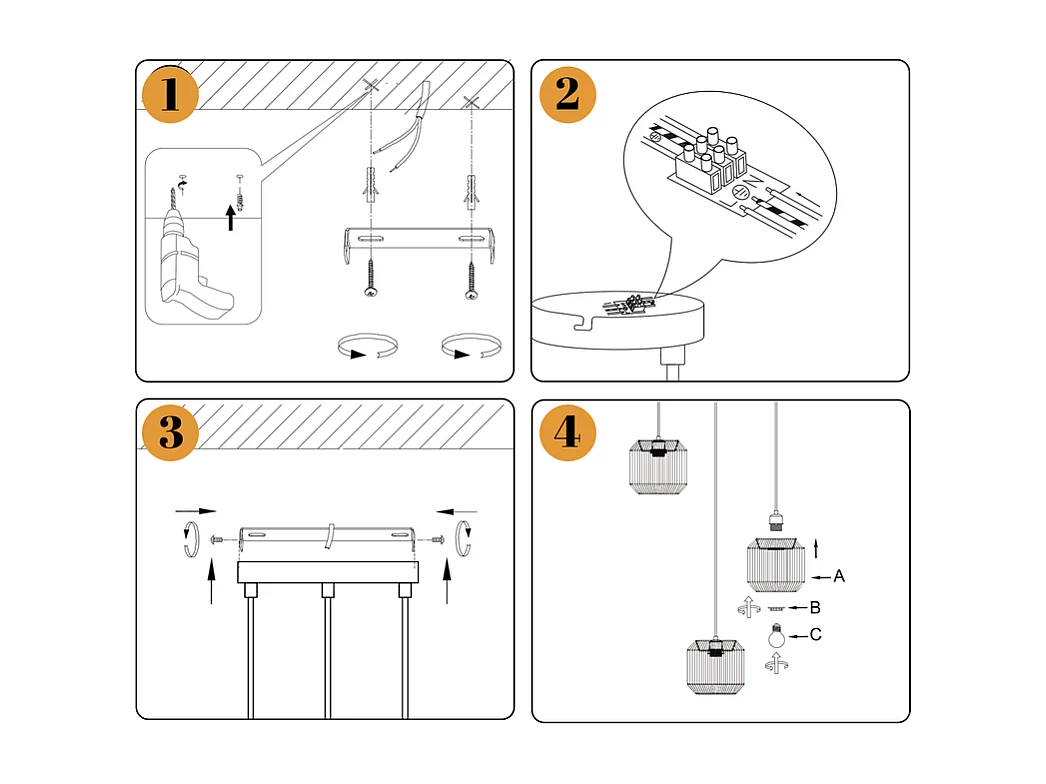 1

2

3

4

A

B

C