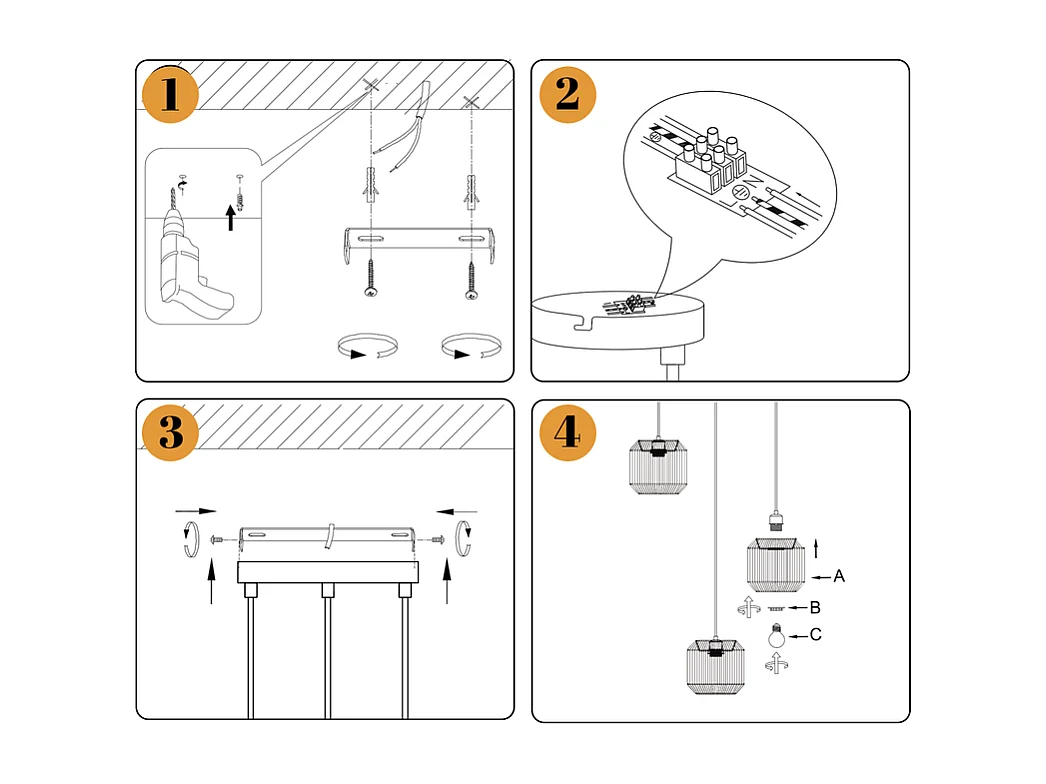 1

2

3

4

A

B

C