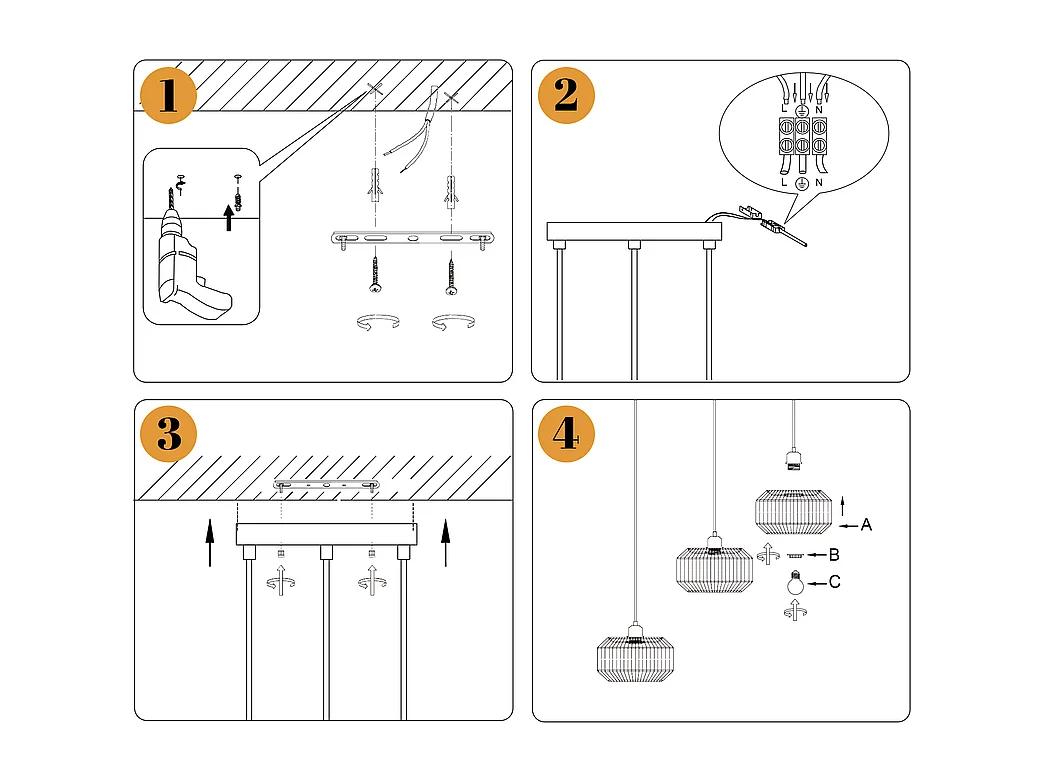 1

2

L N

L N

3

4

A

B

C