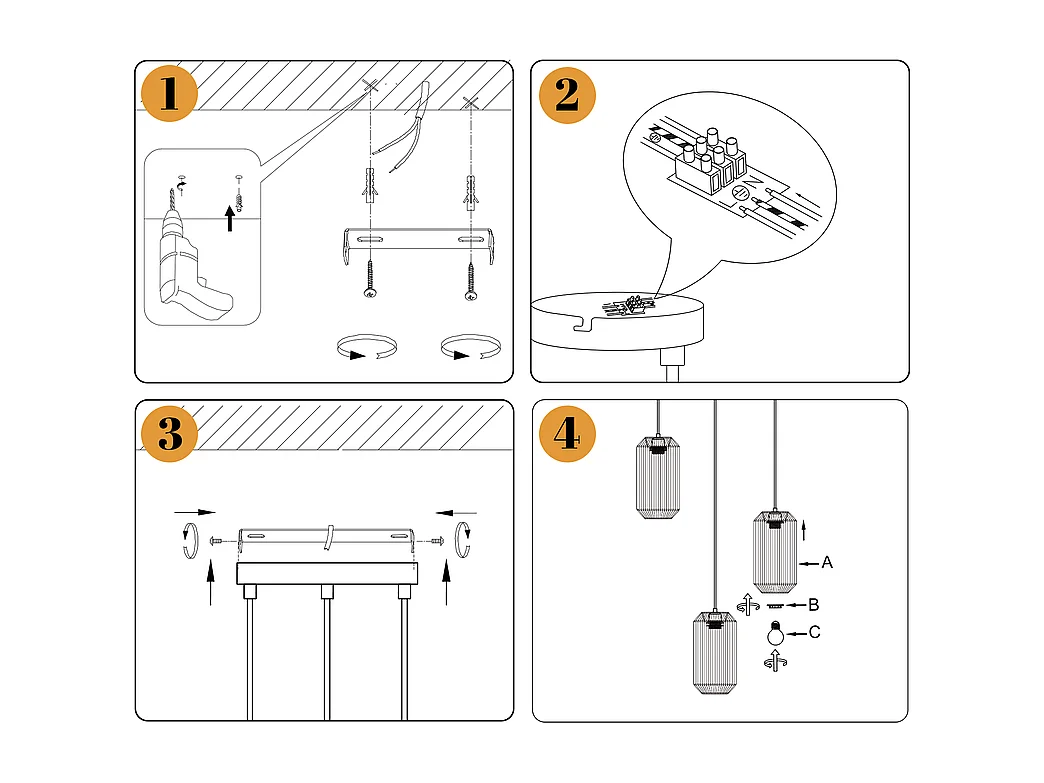 1

2

N

3

4

A

B

C