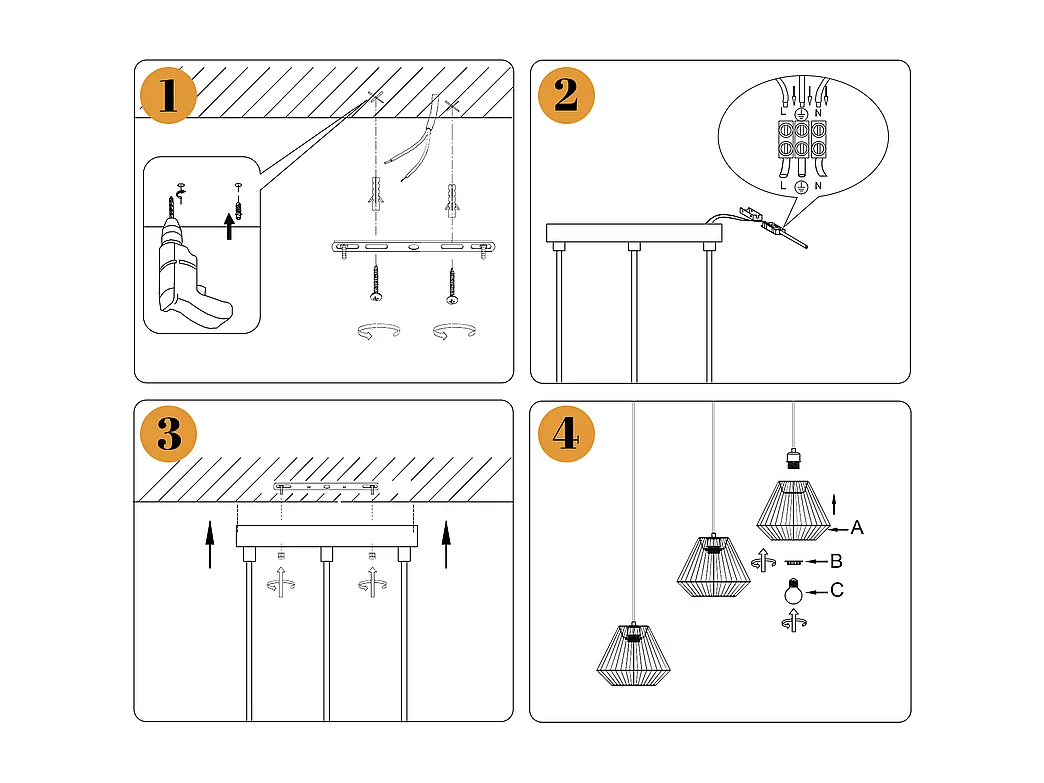 1

2

L
N
L
N

3

4

A
B
C