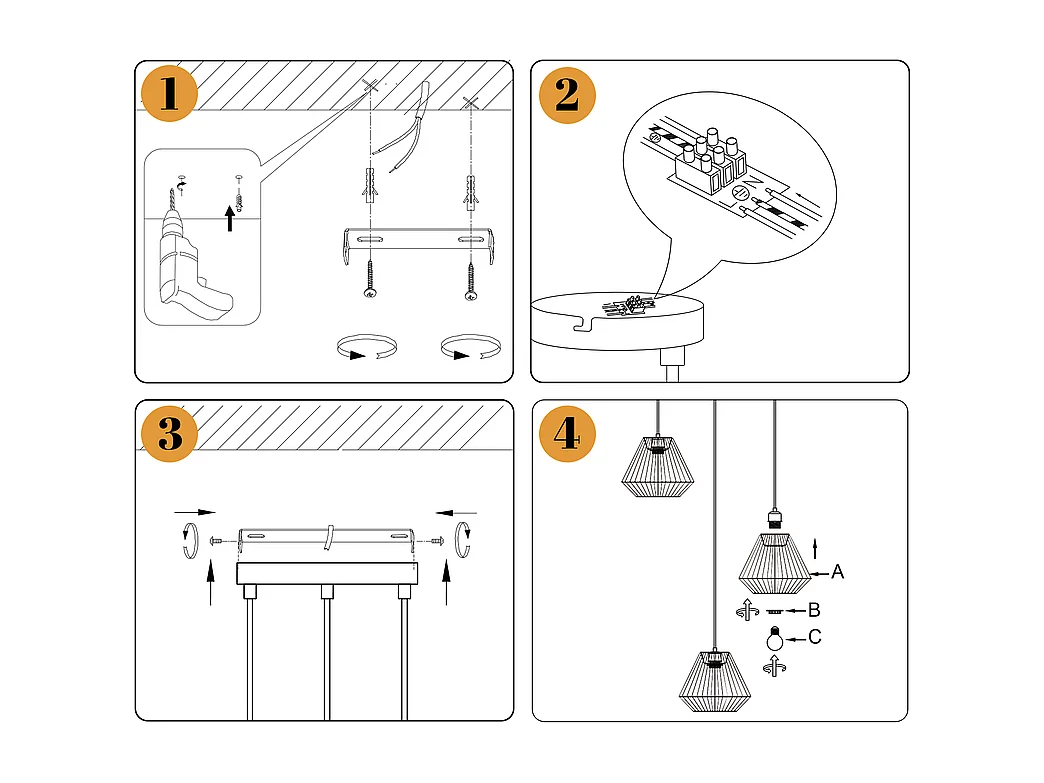 1

2

3

4

A

B

C