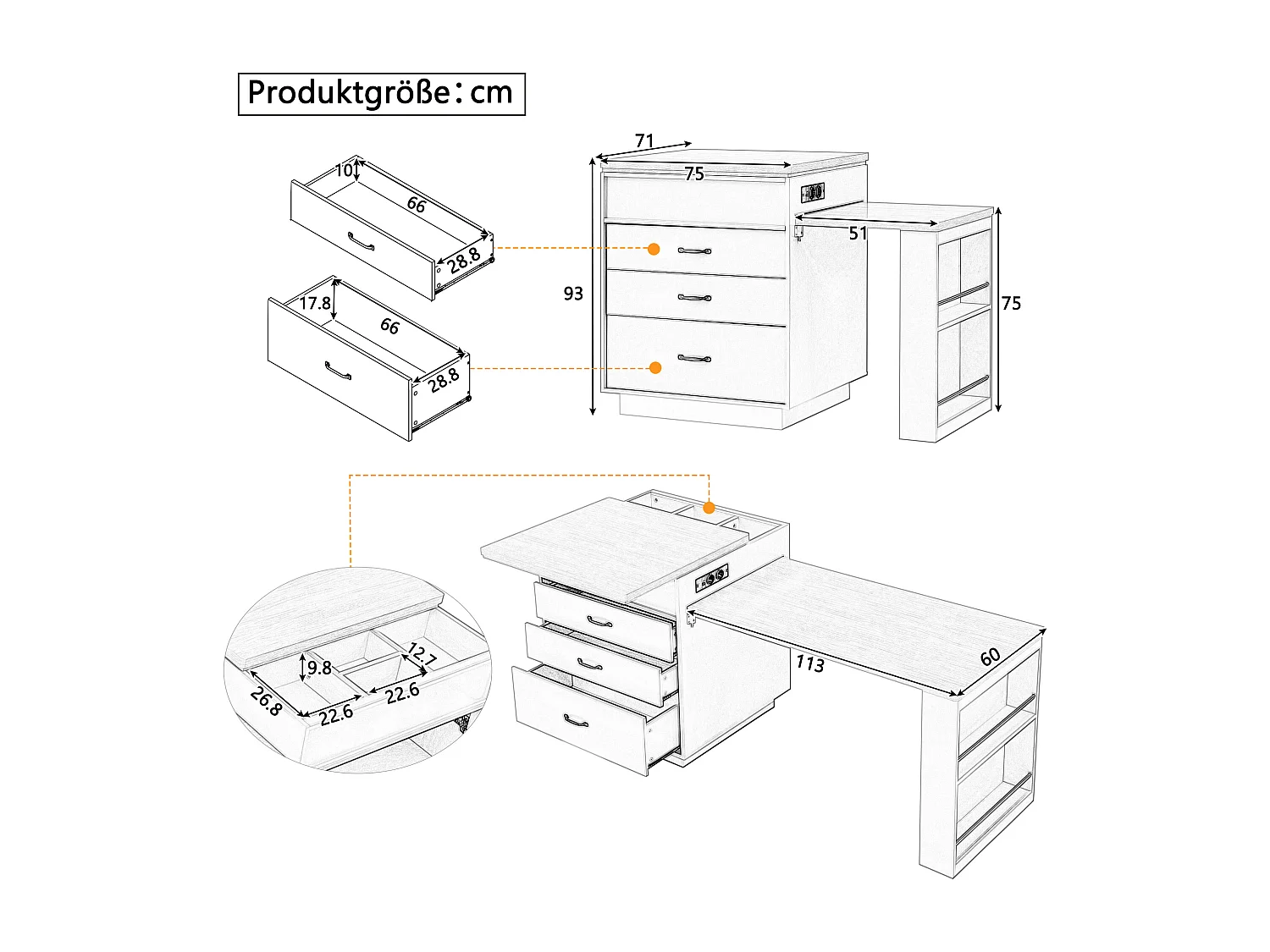 Produktgröße：cm

10
66
28.8

17.8
66
28.8

71
75
51
93
75

9.8
12.7
26.8
22.6
22.6

113
60