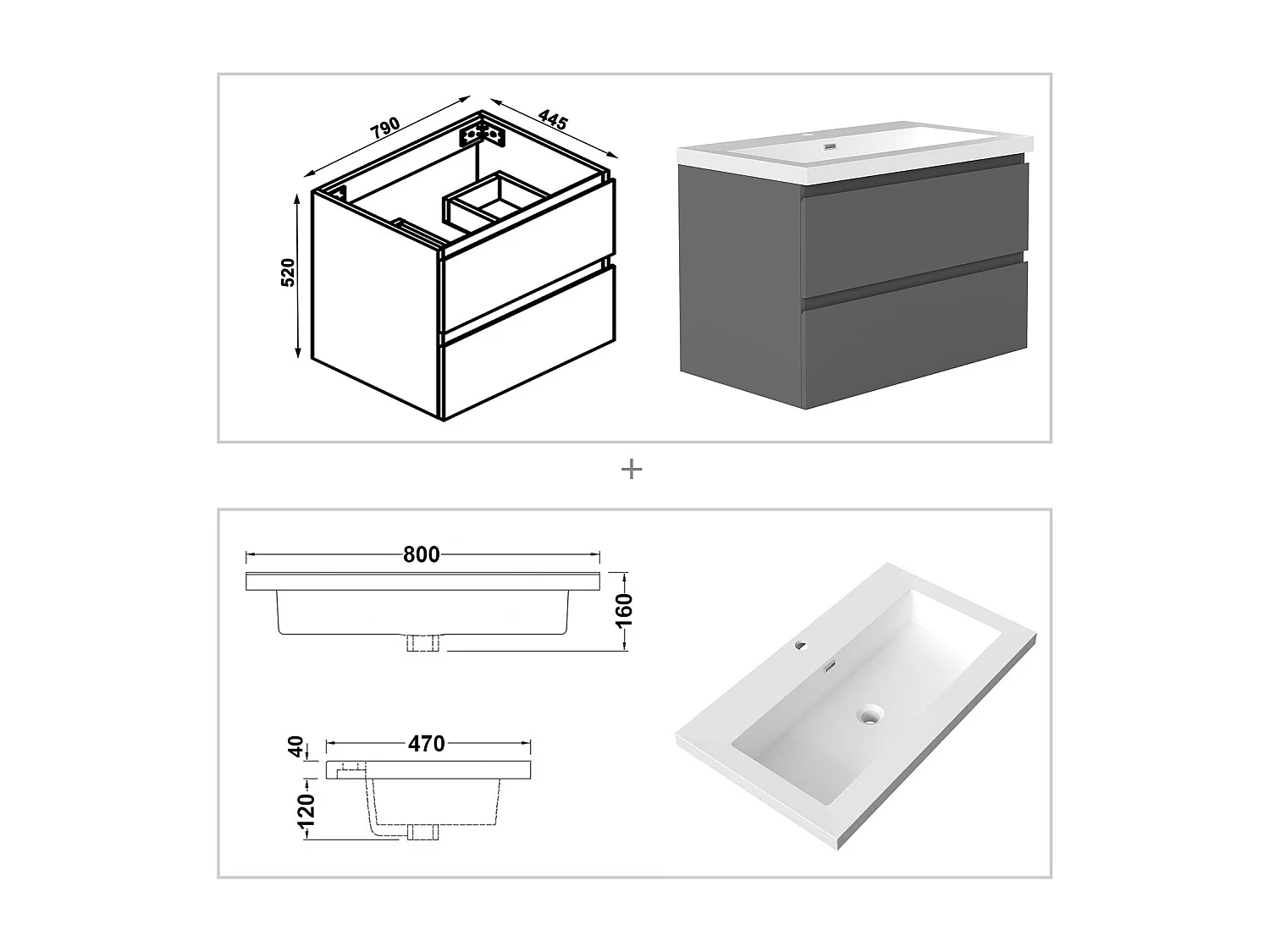 790
445
520

+

800
160
40
470
120