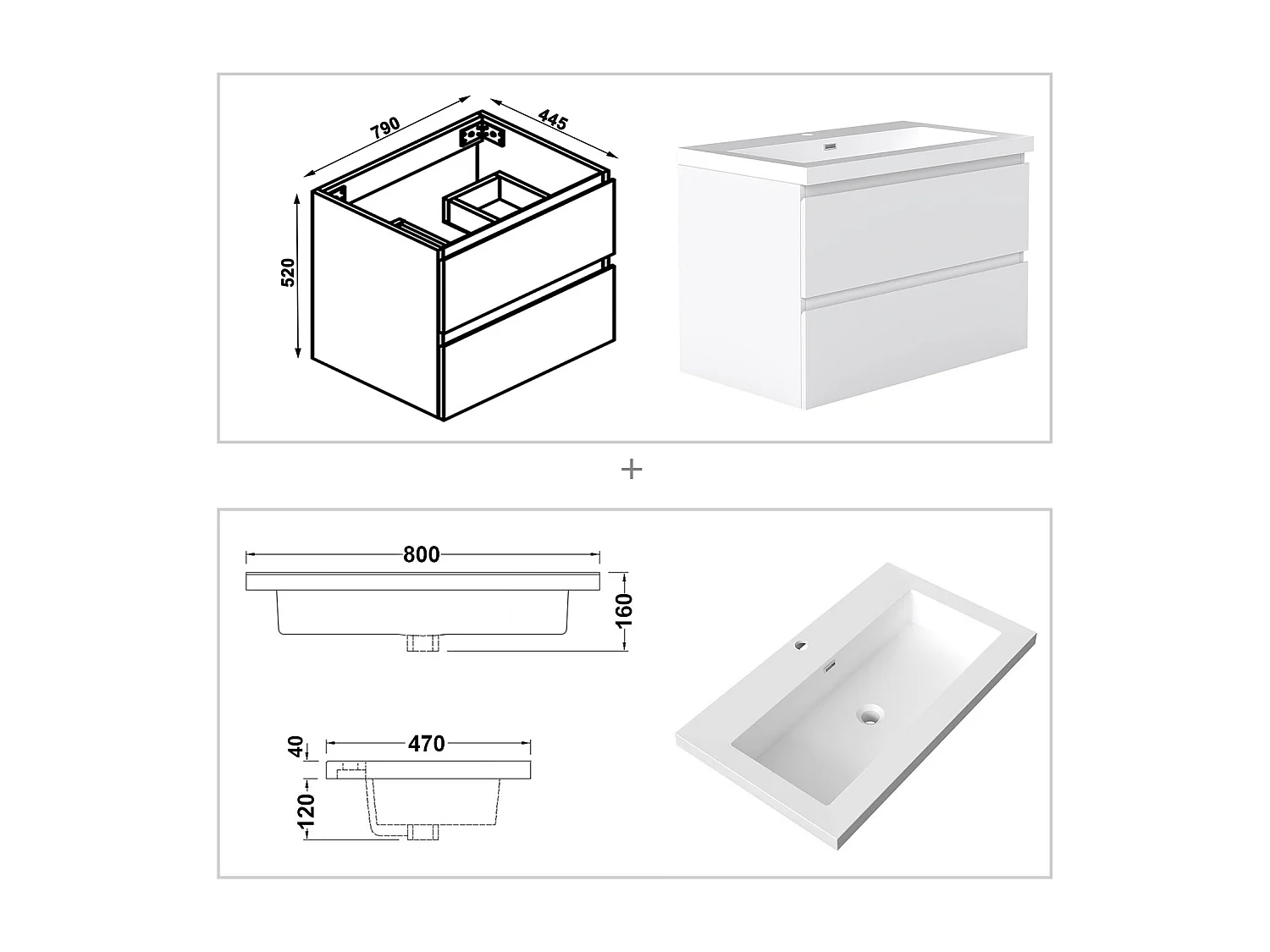 790
445
520
+
800
160
40
470
120