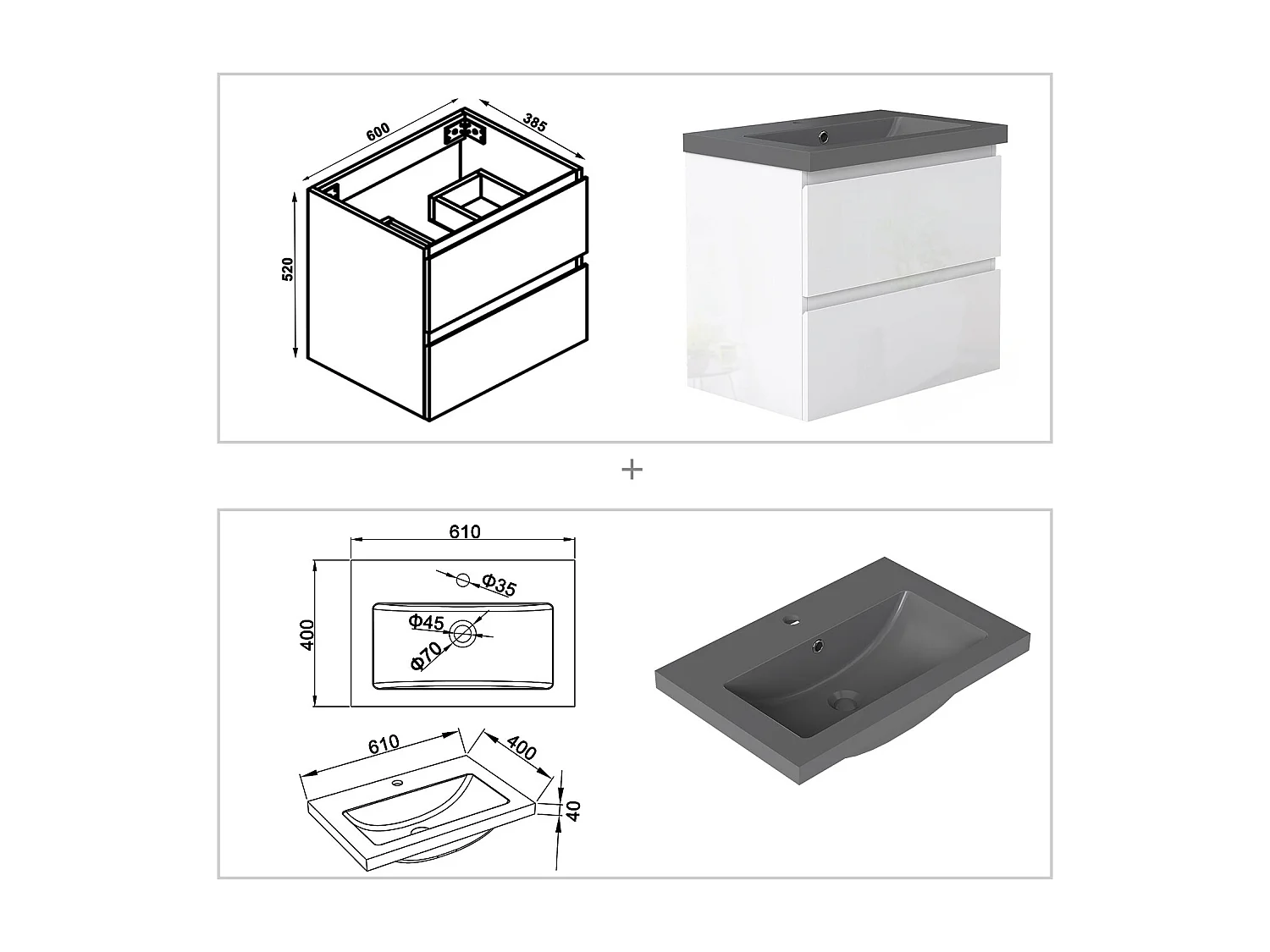 600
385
520

+

610
400
Φ35
Φ45
Φ70
610
400
40