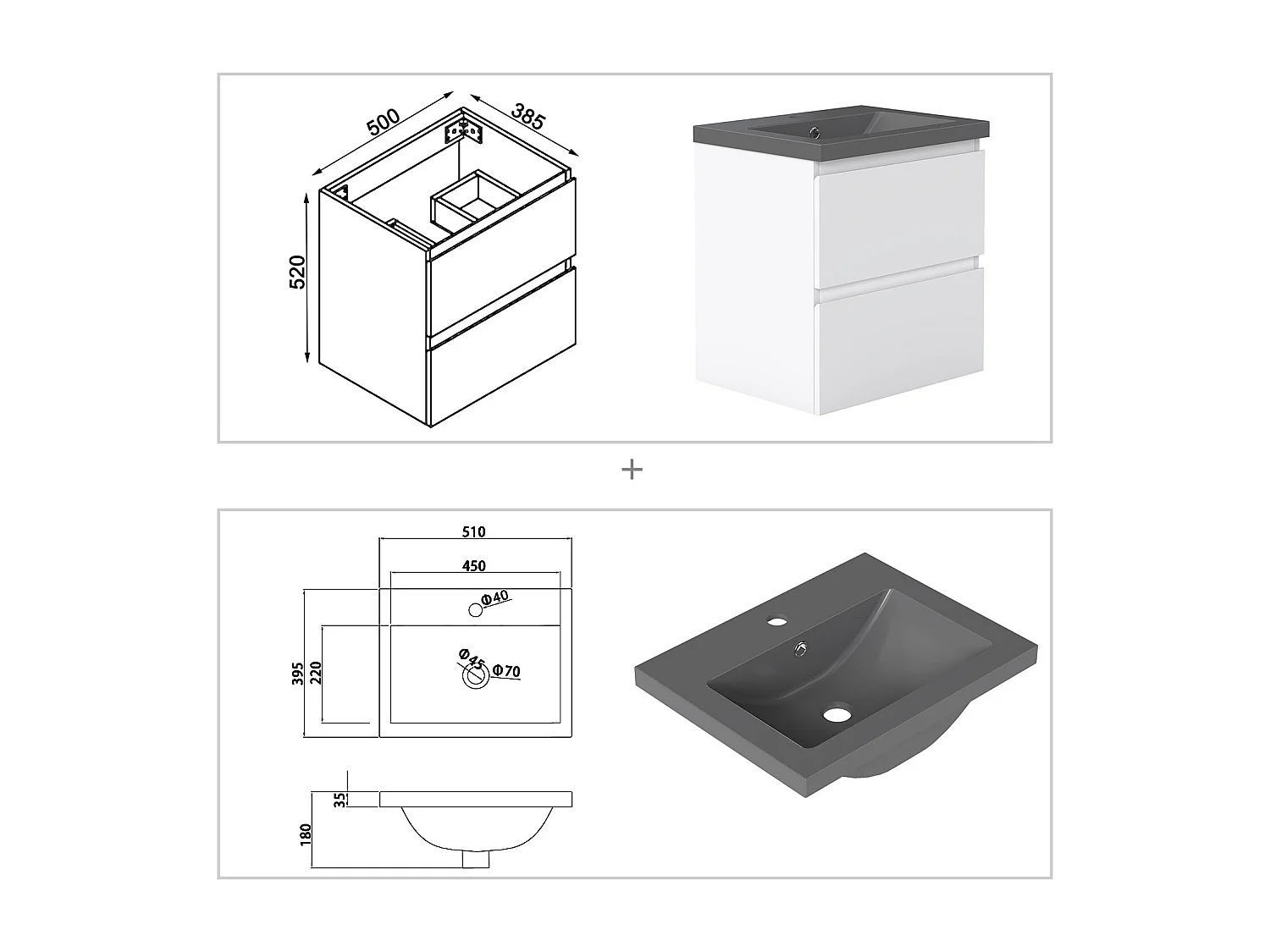 500
385
520

+

510
450
Φ40
395
220
Φ45
Φ70
35
180