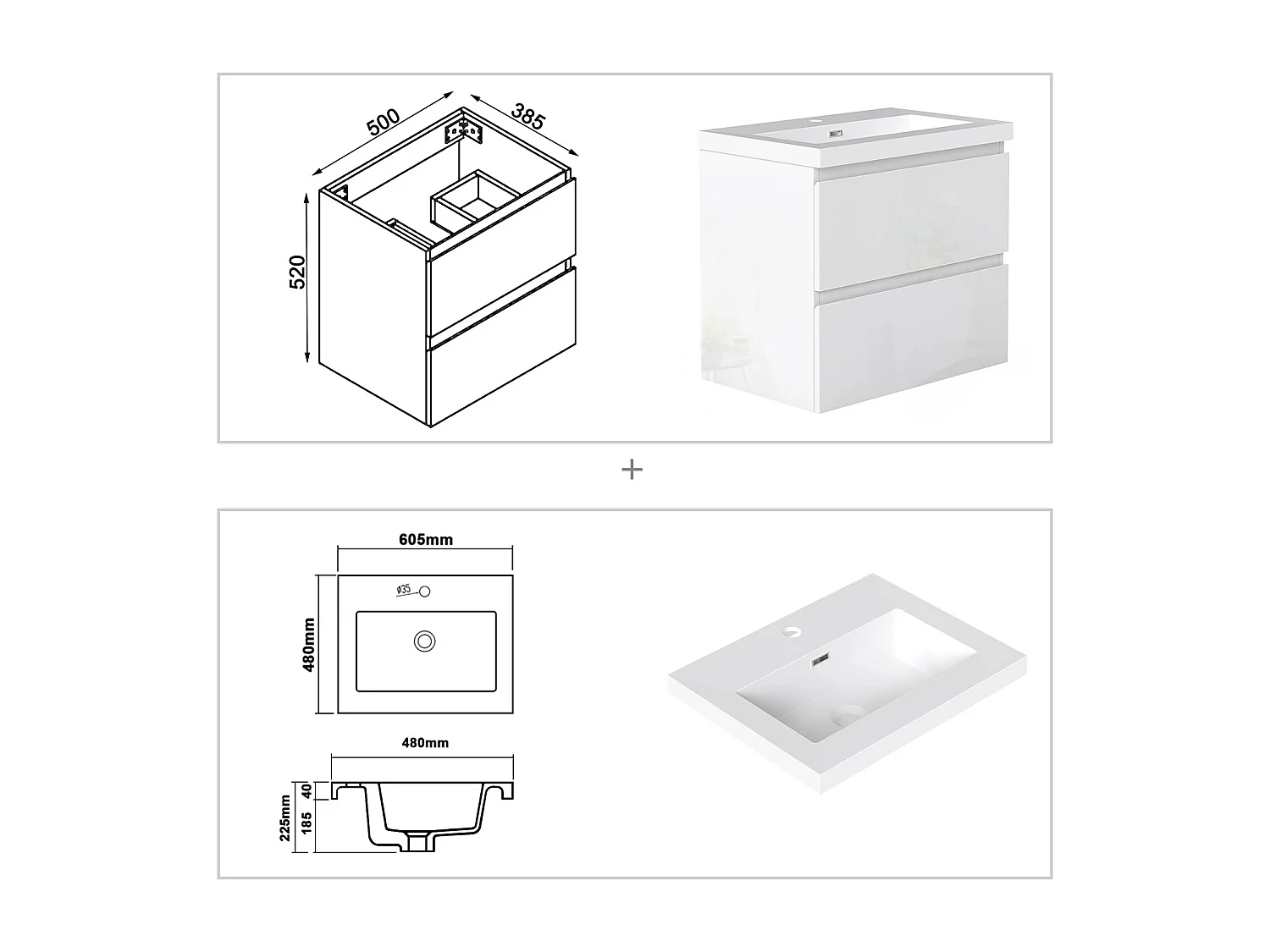 500

385

520

+

605mm

ø35

480mm

480mm

225mm

40

185