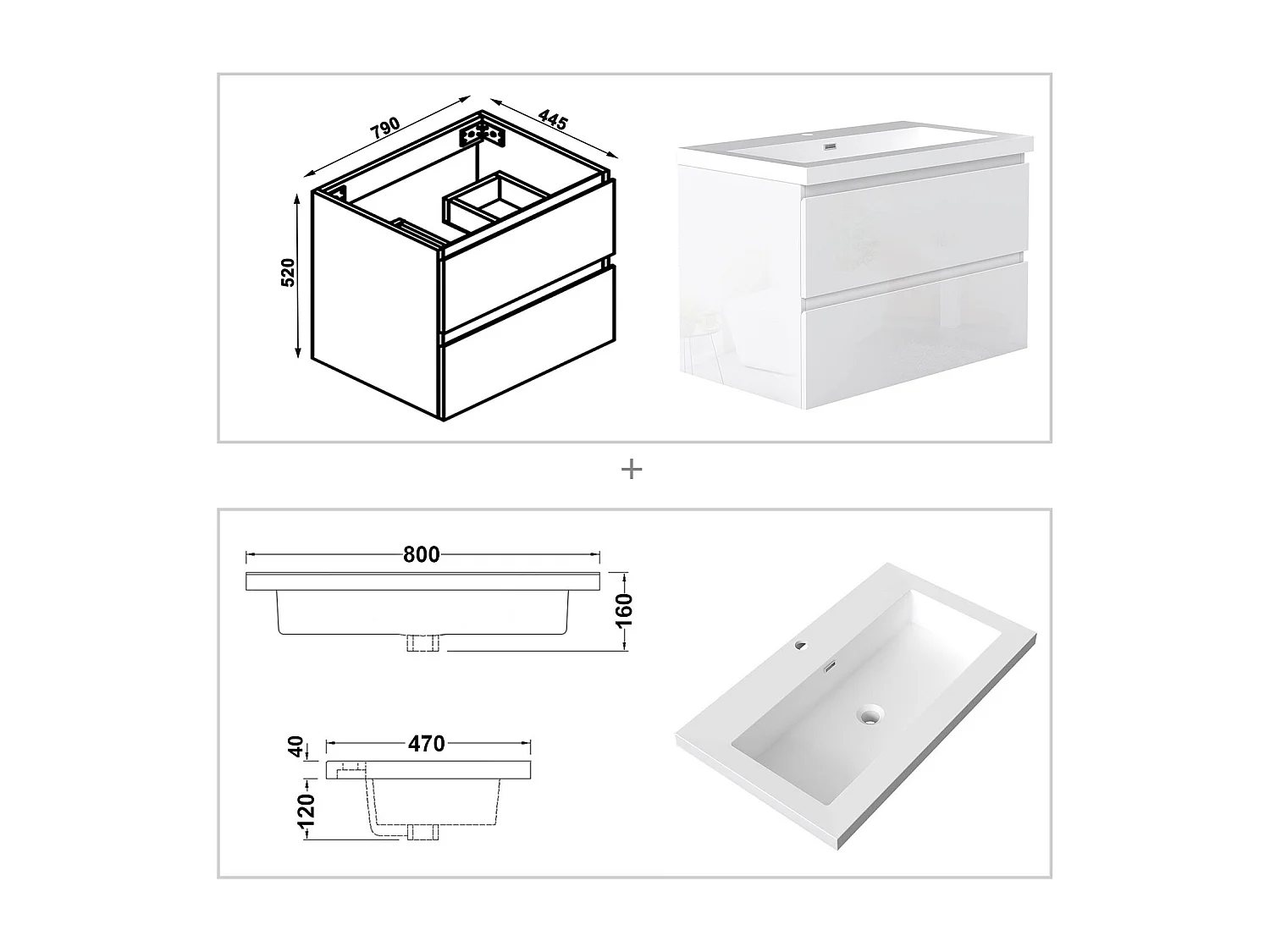 790
445
520

+

800
160
40
470
120