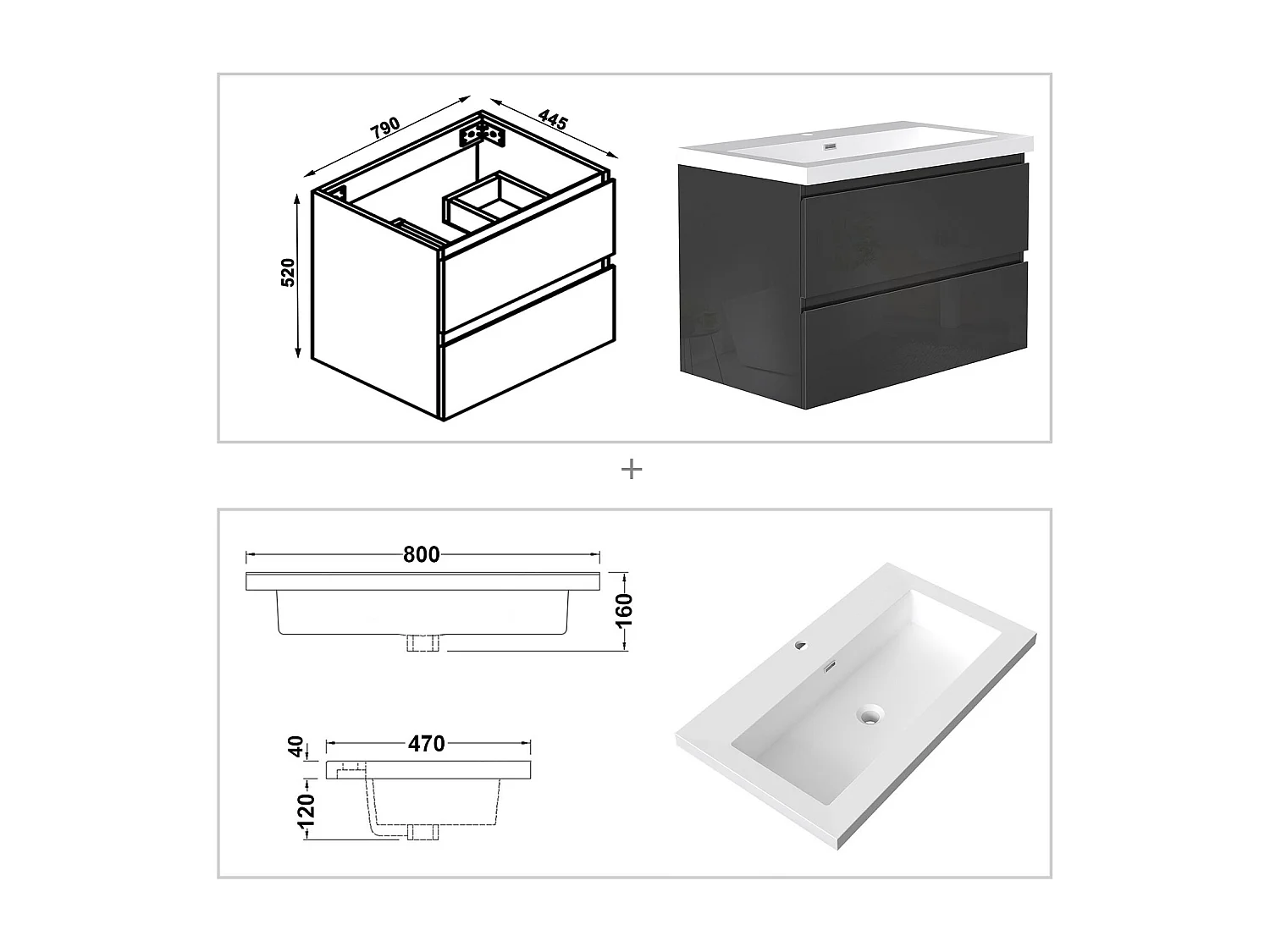 790
445
520

+

800
160
40
470
120