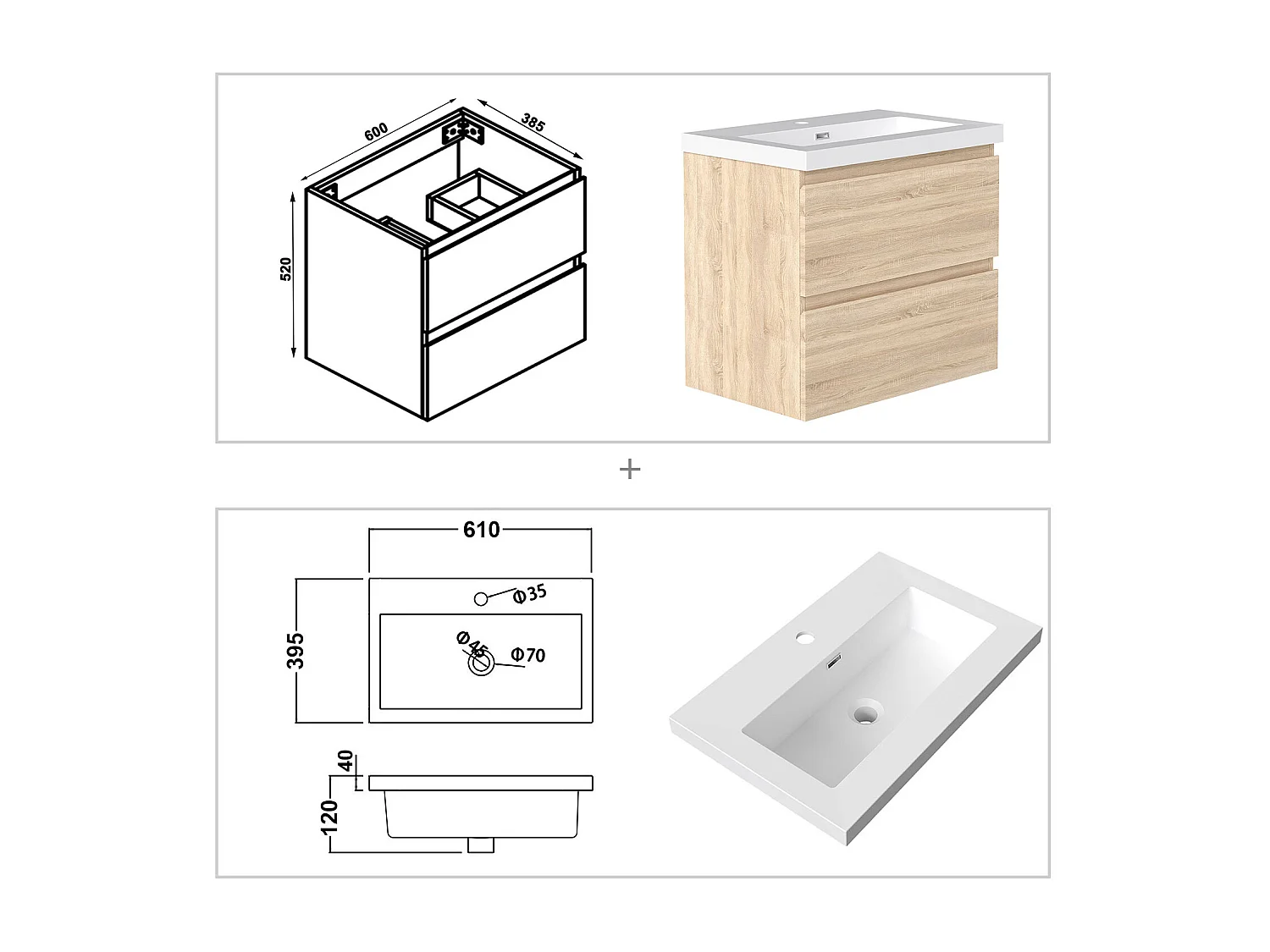 600
385
520

+

610
Φ35
395
Φ45
Φ70
40
120