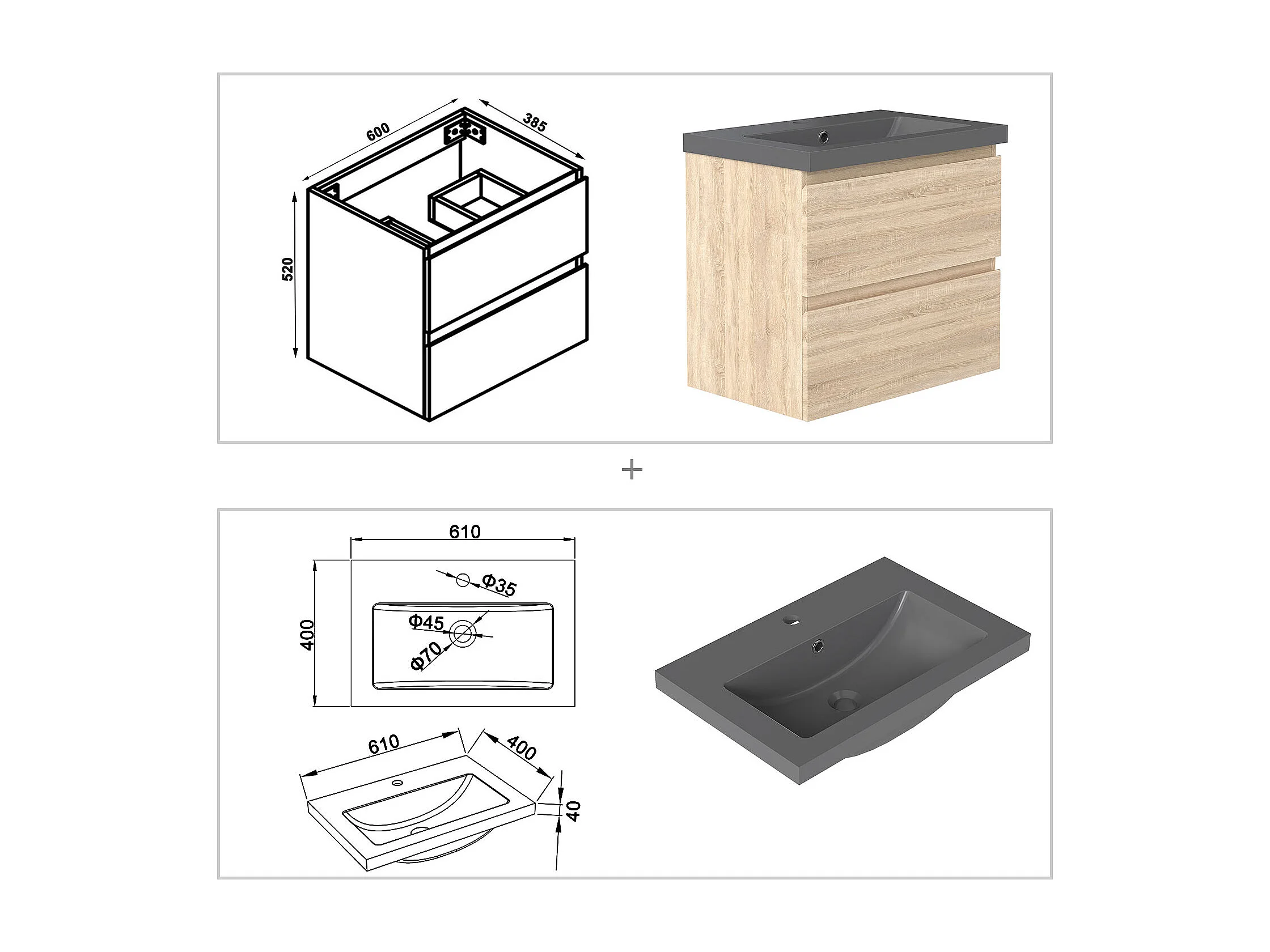 600
385
520

+

610
400
Φ35
Φ45
Φ70

610
400
40