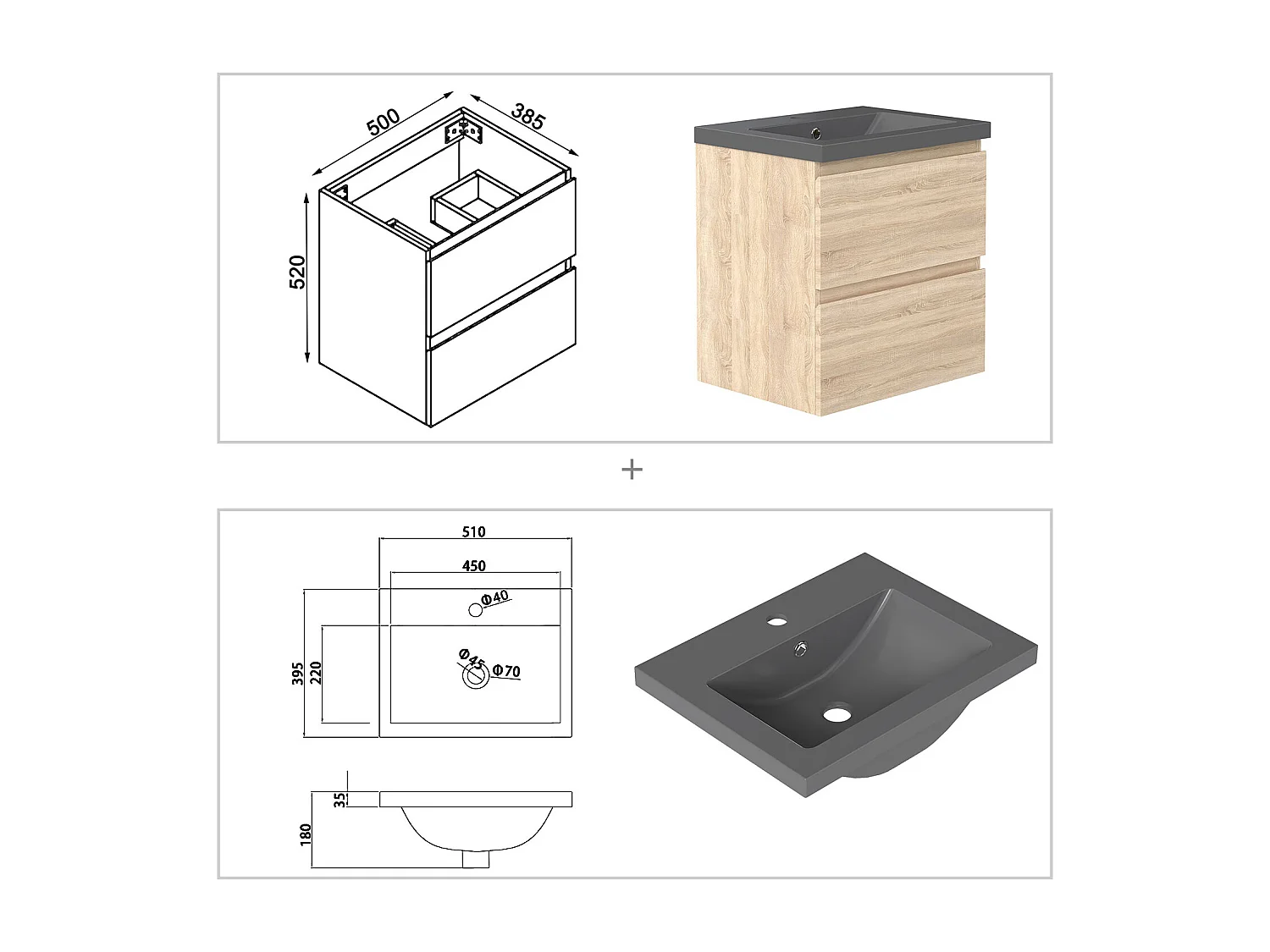 500
385
520

+

510
450
Φ40
395
220
Φ45
Φ70
35
180