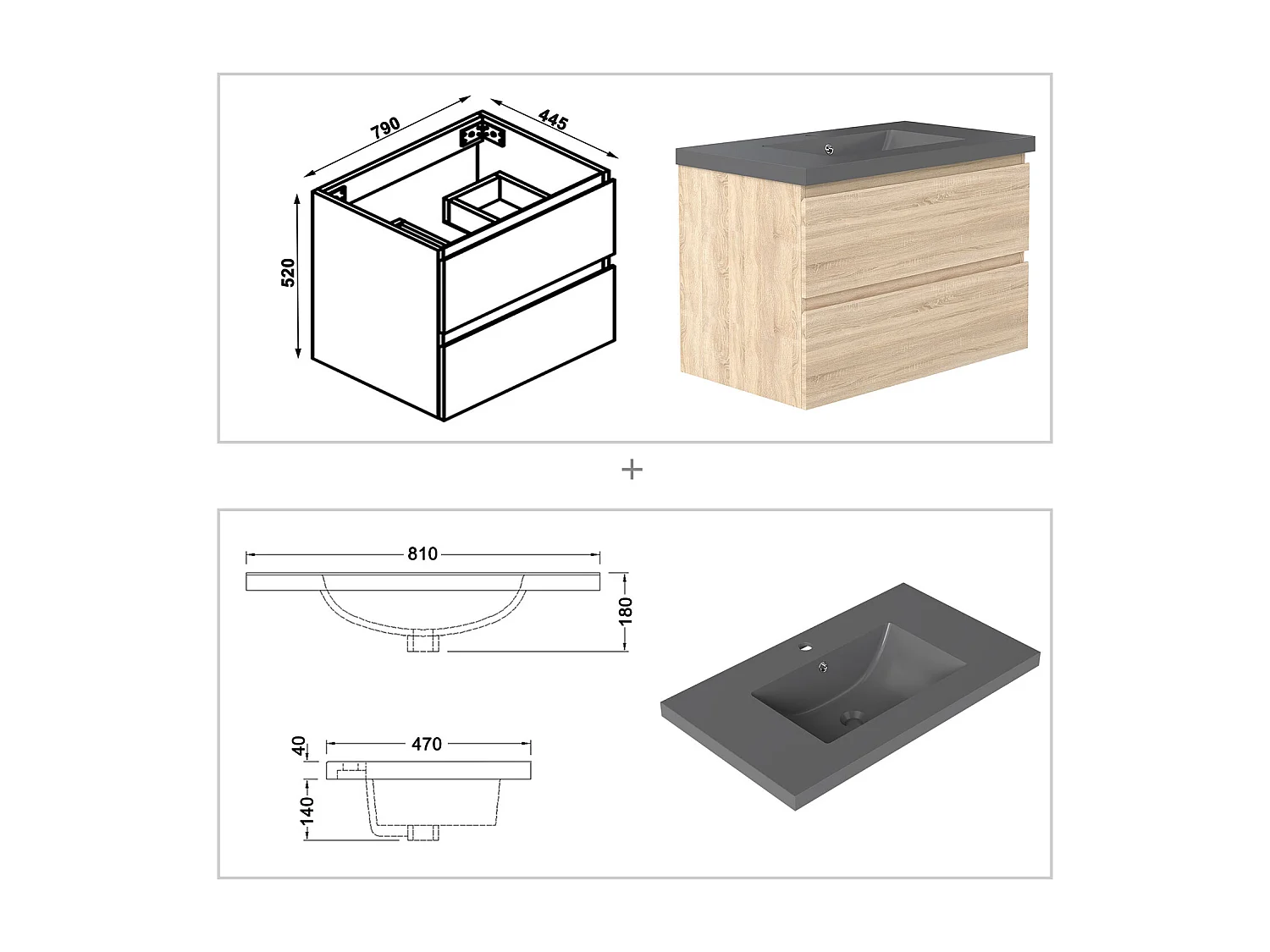 790
445
520

+

810
180
40
470
140