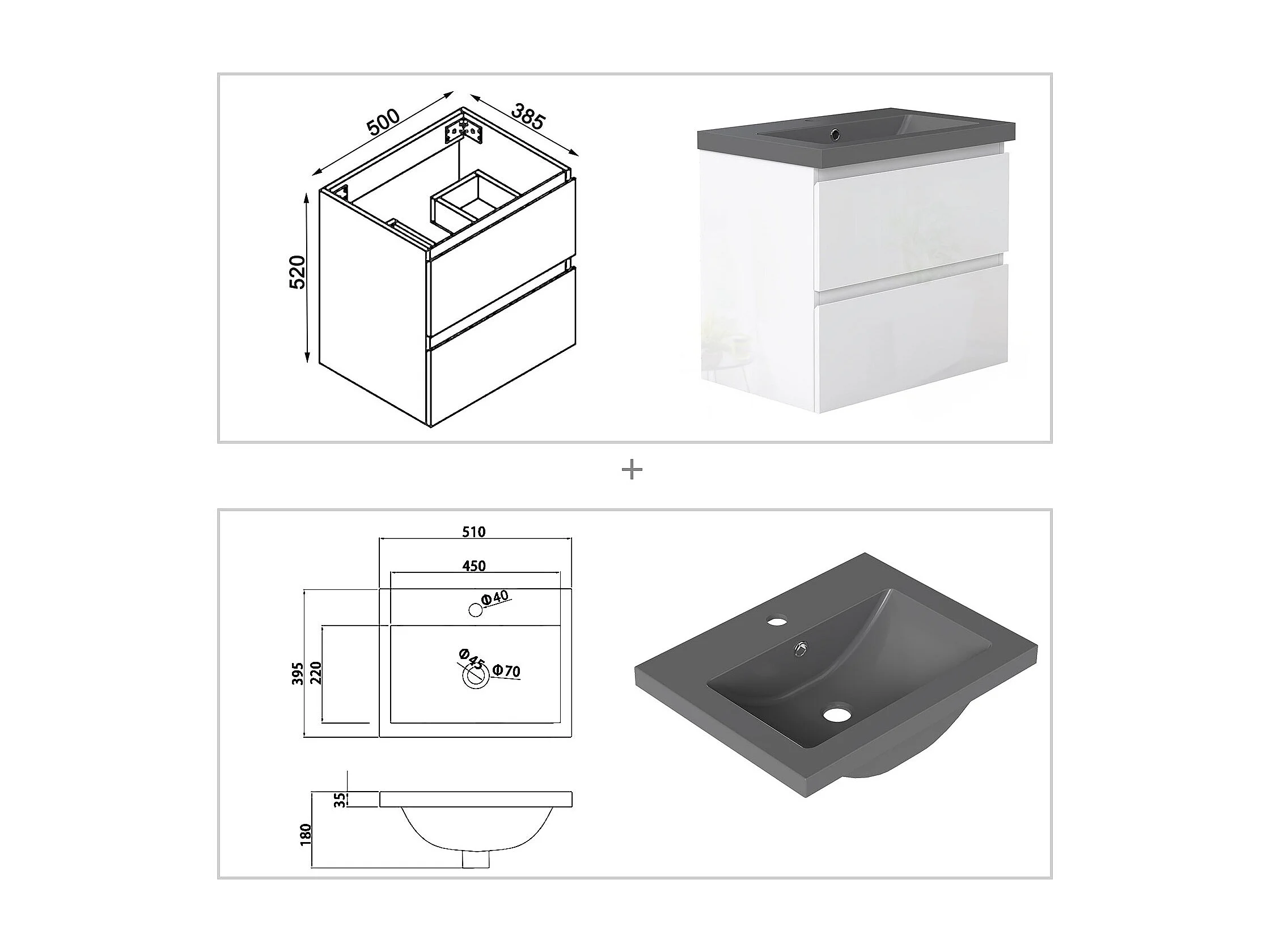 500

385

520

+

510

450

Φ40

Φ45

Φ70

395

220

35

180