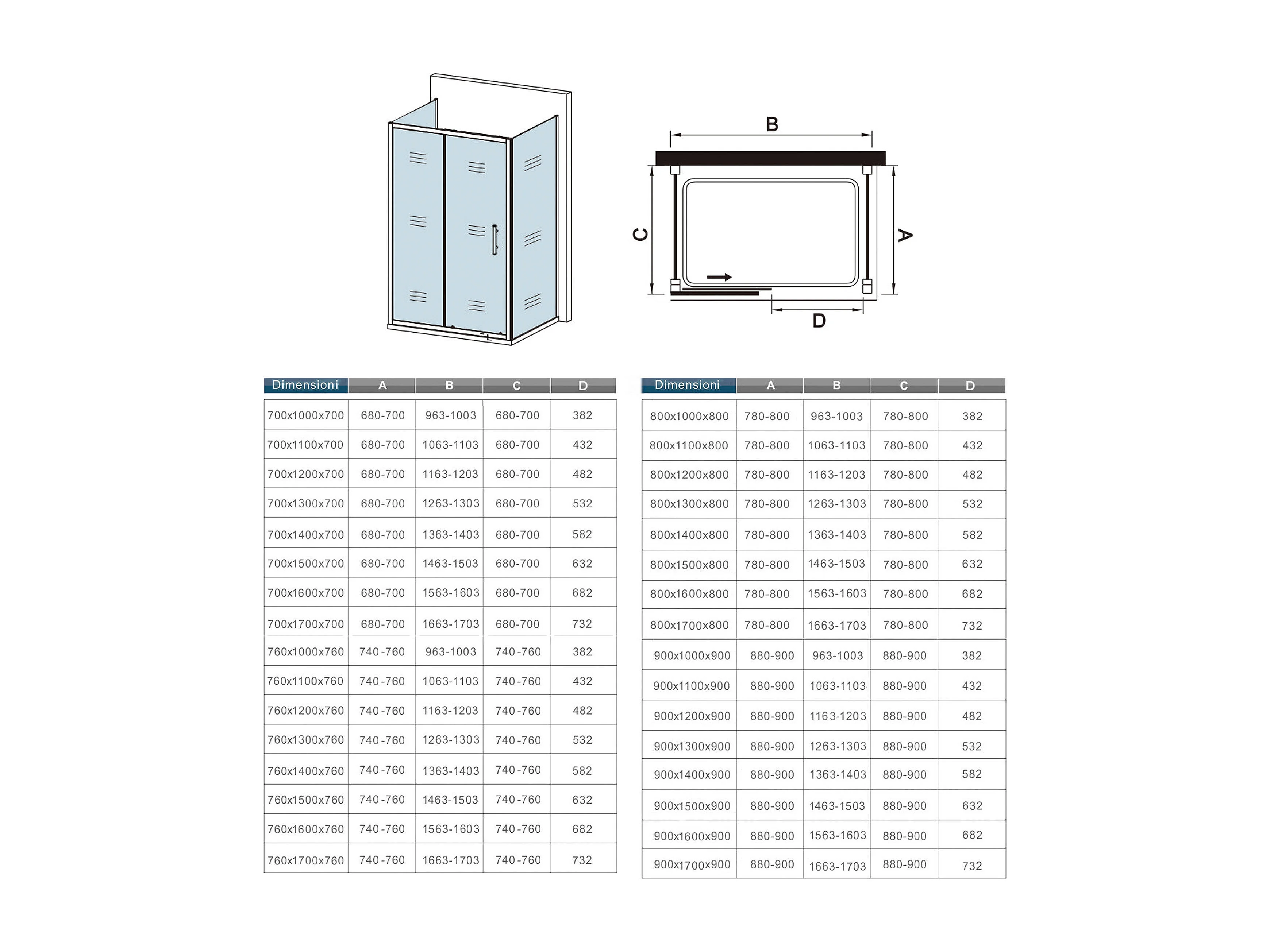 B

C

A

D

| Dimensioni | A | B | C | D |
|---|---|---|---|---|
| 700x1000x700 | 680-700 | 963-1003 | 680-700 | 382 |
| 700x1100x700 | 680-700 | 1063-1103 | 680-700 | 432 |
| 700x1200x700 | 680-700 | 1163-1203 | 680-700 | 482 |
| 700x1300x700 | 680-700 | 1263-1303 | 680-700 | 532 |
| 700x1400x700 | 680-700 | 1363-1403 | 680-700 | 582 |
| 700x1500x700 | 680-700 | 1463-1503 | 680-700 | 632 |
| 700x1600x700 | 680-700 | 1563-1603 | 680-700 | 682 |
| 700x1700x700 | 680-700 | 1663-1703 | 680-700 | 732 |
| 760x1000x760 | 740-760 | 963-1003 | 740-760 | 382 |
| 760x1100x760 | 740-760 | 1063-1103 | 740-760 | 432 |
| 760x1200x760 | 740-760 | 1163-1203 | 740-760 | 482 |
| 760x1300x760 | 740-760 | 1263-1303 | 740-760 | 532 |
| 760x1400x760 | 740-760 | 1363-1403 | 740-760 | 582 |
| 760x1500x760 | 740-760 | 1463-1503 | 740-760 | 632 |
| 760x1600x760 | 740-760 | 1563-1603 | 740-760 | 682 |
| 760x1700x760 | 740-760 | 1663-1703 | 740-760 | 732 |

| Dimensioni | A | B | C | D |
|---|---|---|---|---|
| 800x1000x800 | 780-800 | 963-1003 | 780-800 | 382 |
| 800x1100x800 | 780-800 | 1063-1103 | 780-800 | 432 |
| 800x1200x800 | 780-800 | 1163-1203 | 780-800 | 482 |
| 800x1300x800 | 780-800 | 1263-1303 | 780-800 | 532 |
| 800x1400x800 | 780-800 | 1363-1403 | 780-800 | 582 |
| 800x1500x800 | 780-800 | 1463-1503 | 780-800 | 632 |
| 800x1600x800 | 780-800 | 1563-1603 | 780-800 | 682 |
| 800x1700x800 | 780-800 | 1663-1703 | 780-800 | 732 |
| 900x1000x900 | 880-900 | 963-1003 | 880-900 | 382 |
| 900x1100x900 | 880-900 | 1063-1103 | 880-900 | 432 |
| 900x1200x900 | 880-900 | 1163-1203 | 880-900 | 482 |
| 900x1300x900 | 880-900 | 1263-1303 | 880-900 | 532 |
| 900x1400x900 | 880-900 | 1363-1403 | 880-900 | 582 |
| 900x1500x900 | 880-900 | 1463-1503 | 880-900 | 632 |
| 900x1600x900 | 880-900 | 1563-1603 | 880-900 | 682 |
| 900x1700x900 | 880-900 | 1663-1703 | 880-900 | 732 |