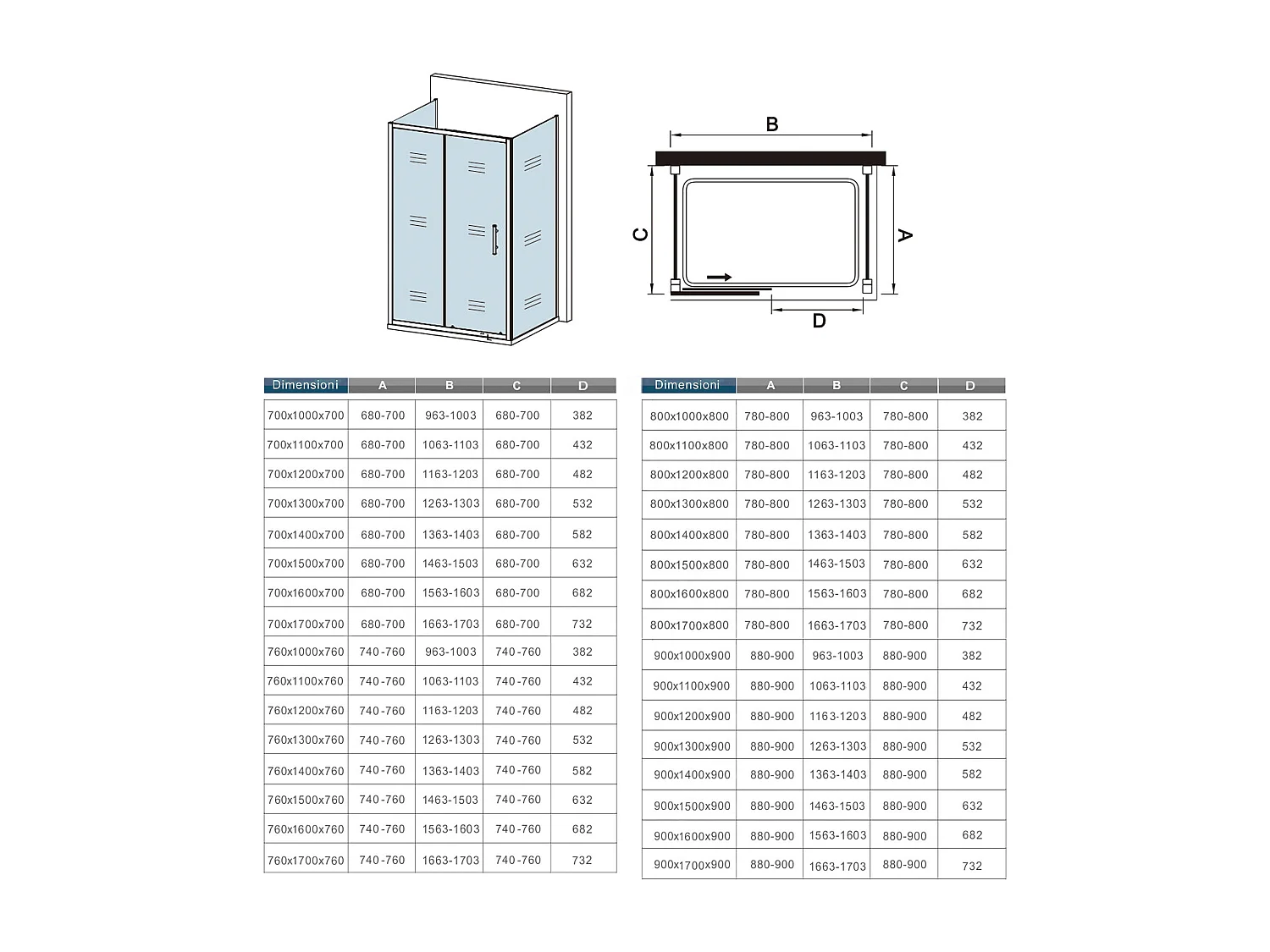 B

C

A

D

| Dimensioni | A | B | C | D |
|---|---|---|---|---|
| 700x1000x700 | 680-700 | 963-1003 | 680-700 | 382 |
| 700x1100x700 | 680-700 | 1063-1103 | 680-700 | 432 |
| 700x1200x700 | 680-700 | 1163-1203 | 680-700 | 482 |
| 700x1300x700 | 680-700 | 1263-1303 | 680-700 | 532 |
| 700x1400x700 | 680-700 | 1363-1403 | 680-700 | 582 |
| 700x1500x700 | 680-700 | 1463-1503 | 680-700 | 632 |
| 700x1600x700 | 680-700 | 1563-1603 | 680-700 | 682 |
| 700x1700x700 | 680-700 | 1663-1703 | 680-700 | 732 |
| 760x1000x760 | 740-760 | 963-1003 | 740-760 | 382 |
| 760x1100x760 | 740-760 | 1063-1103 | 740-760 | 432 |
| 760x1200x760 | 740-760 | 1163-1203 | 740-760 | 482 |
| 760x1300x760 | 740-760 | 1263-1303 | 740-760 | 532 |
| 760x1400x760 | 740-760 | 1363-1403 | 740-760 | 582 |
| 760x1500x760 | 740-760 | 1463-1503 | 740-760 | 632 |
| 760x1600x760 | 740-760 | 1563-1603 | 740-760 | 682 |
| 760x1700x760 | 740-760 | 1663-1703 | 740-760 | 732 |

| Dimensioni | A | B | C | D |
|---|---|---|---|---|
| 800x1000x800 | 780-800 | 963-1003 | 780-800 | 382 |
| 800x1100x800 | 780-800 | 1063-1103 | 780-800 | 432 |
| 800x1200x800 | 780-800 | 1163-1203 | 780-800 | 482 |
| 800x1300x800 | 780-800 | 1263-1303 | 780-800 | 532 |
| 800x1400x800 | 780-800 | 1363-1403 | 780-800 | 582 |
| 800x1500x800 | 780-800 | 1463-1503 | 780-800 | 632 |
| 800x1600x800 | 780-800 | 1563-1603 | 780-800 | 682 |
| 800x1700x800 | 780-800 | 1663-1703 | 780-800 | 732 |
| 900x1000x900 | 880-900 | 963-1003 | 880-900 | 382 |
| 900x1100x900 | 880-900 | 1063-1103 | 880-900 | 432 |
| 900x1200x900 | 880-900 | 1163-1203 | 880-900 | 482 |
| 900x1300x900 | 880-900 | 1263-1303 | 880-900 | 532 |
| 900x1400x900 | 880-900 | 1363-1403 | 880-900 | 582 |
| 900x1500x900 | 880-900 | 1463-1503 | 880-900 | 632 |
| 900x1600x900 | 880-900 | 1563-1603 | 880-900 | 682 |
| 900x1700x900 | 880-900 | 1663-1703 | 880-900 | 732 |