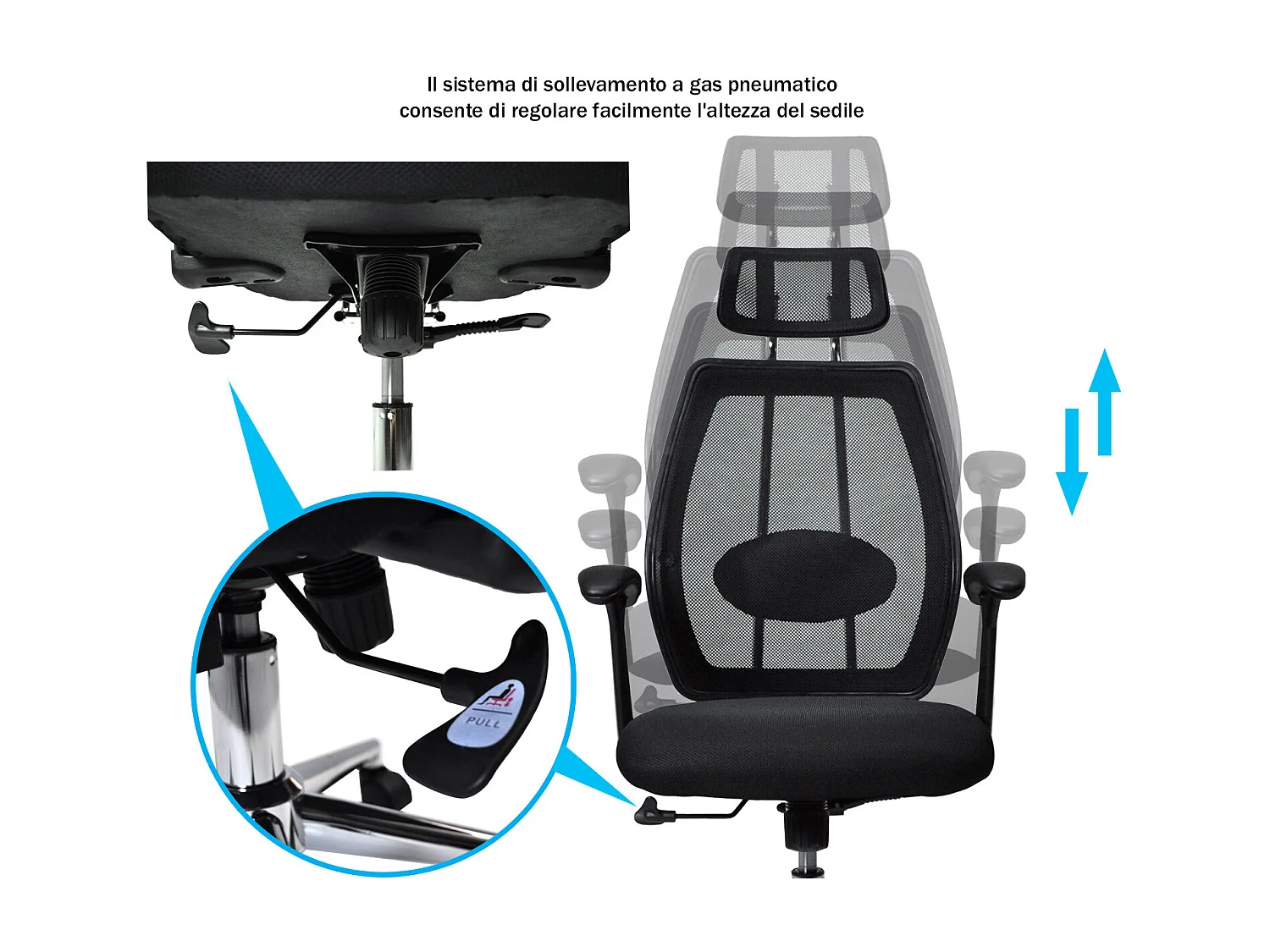 Il sistema di sollevamento a gas pneumatico consente di regolare facilmente l'altezza del sedile

PULL